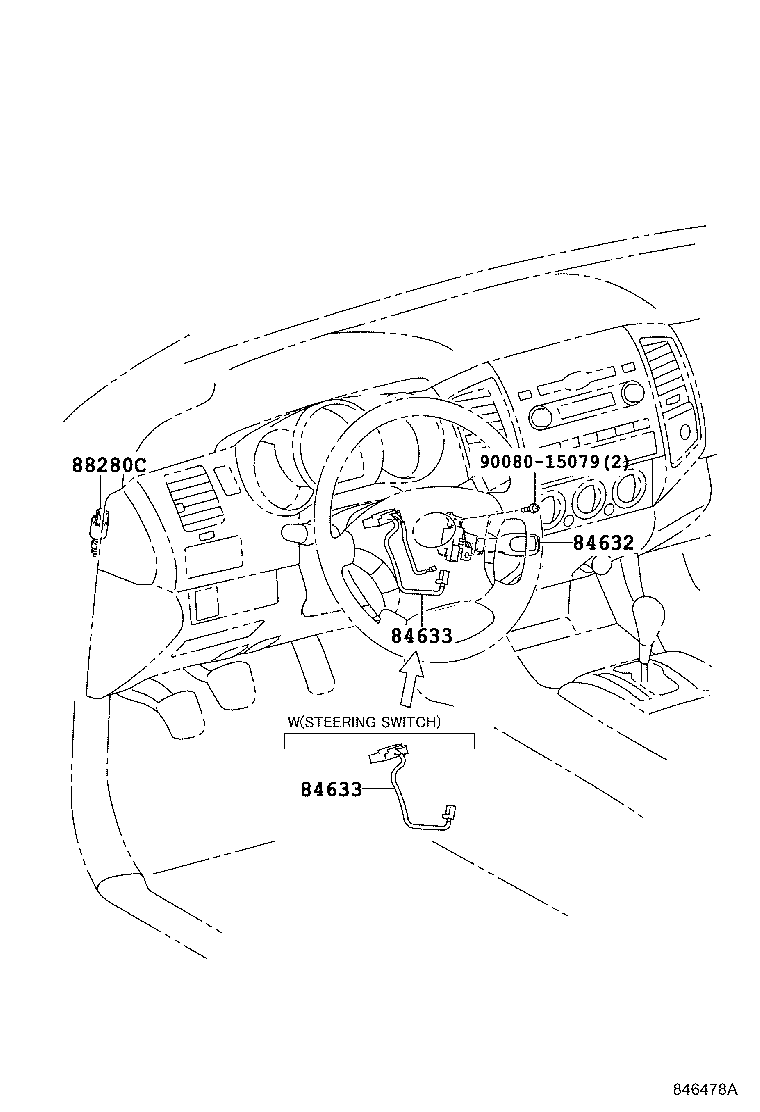 88280C

90080-15079(2)

84632

84633

W(STEERING SWITCH)

84633

846478A