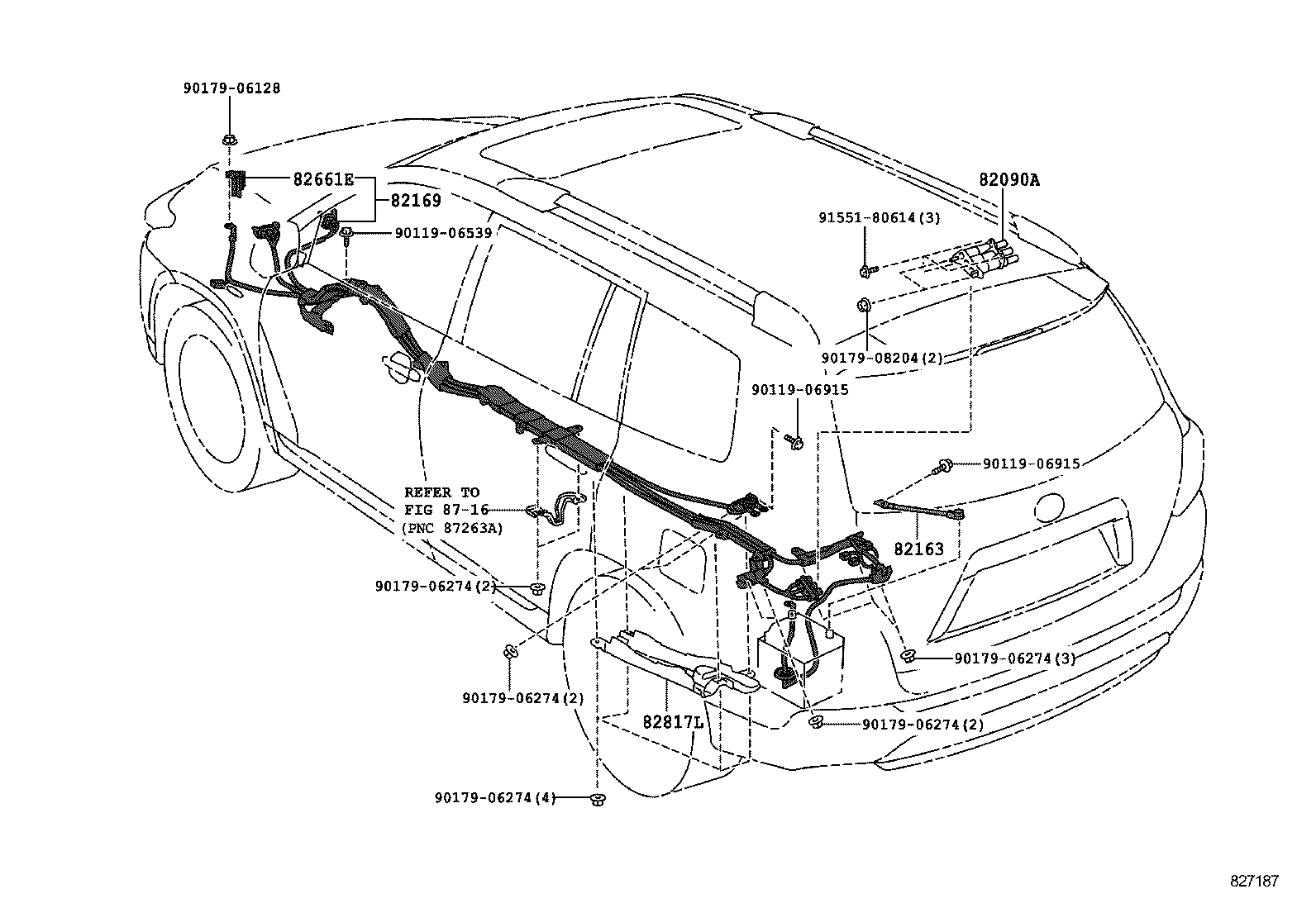 90179-06128

82661E

82169

90119-06539

82090A

91551-80614(3)

90179-08204(2)

90119-06915

90119-06915

REFER TO
FIG 87-16
(PNC 87263A)

82163

90179-06274(2)

90179-06274(3)

90179-06274(2)

82817L

90179-06274(2)

90179-06274(4)

827187