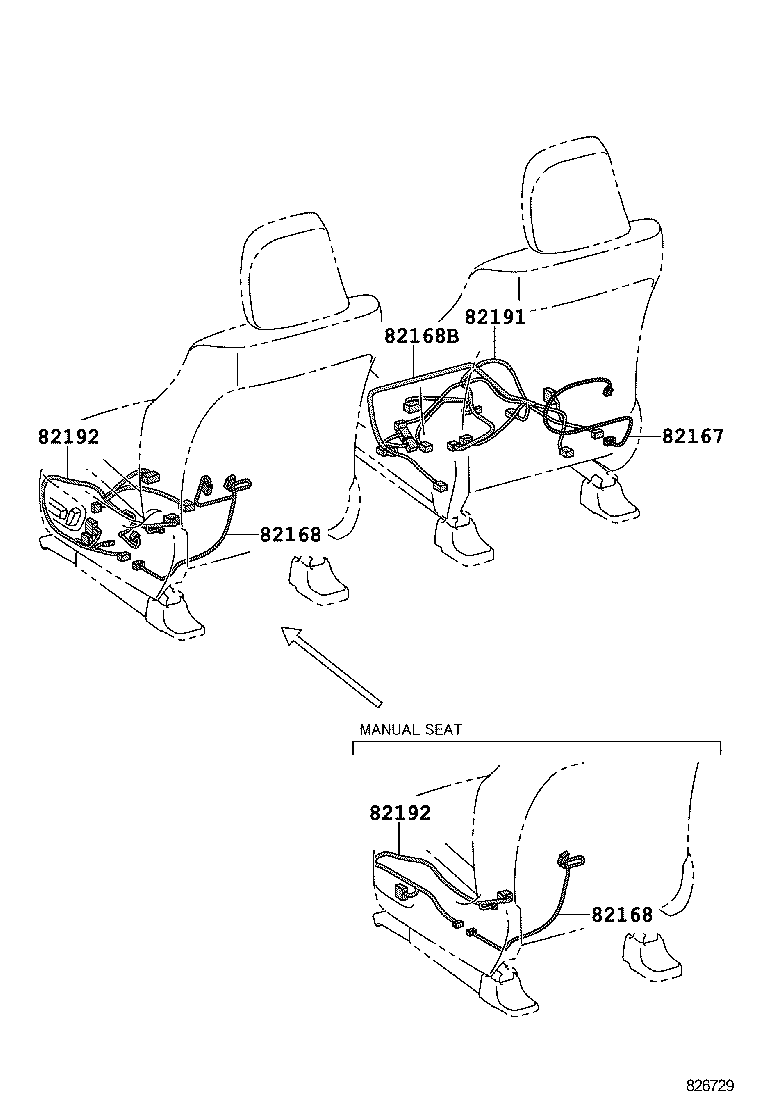 82168B
82191
82192
82167
82168
MANUAL SEAT
82192
82168
826729