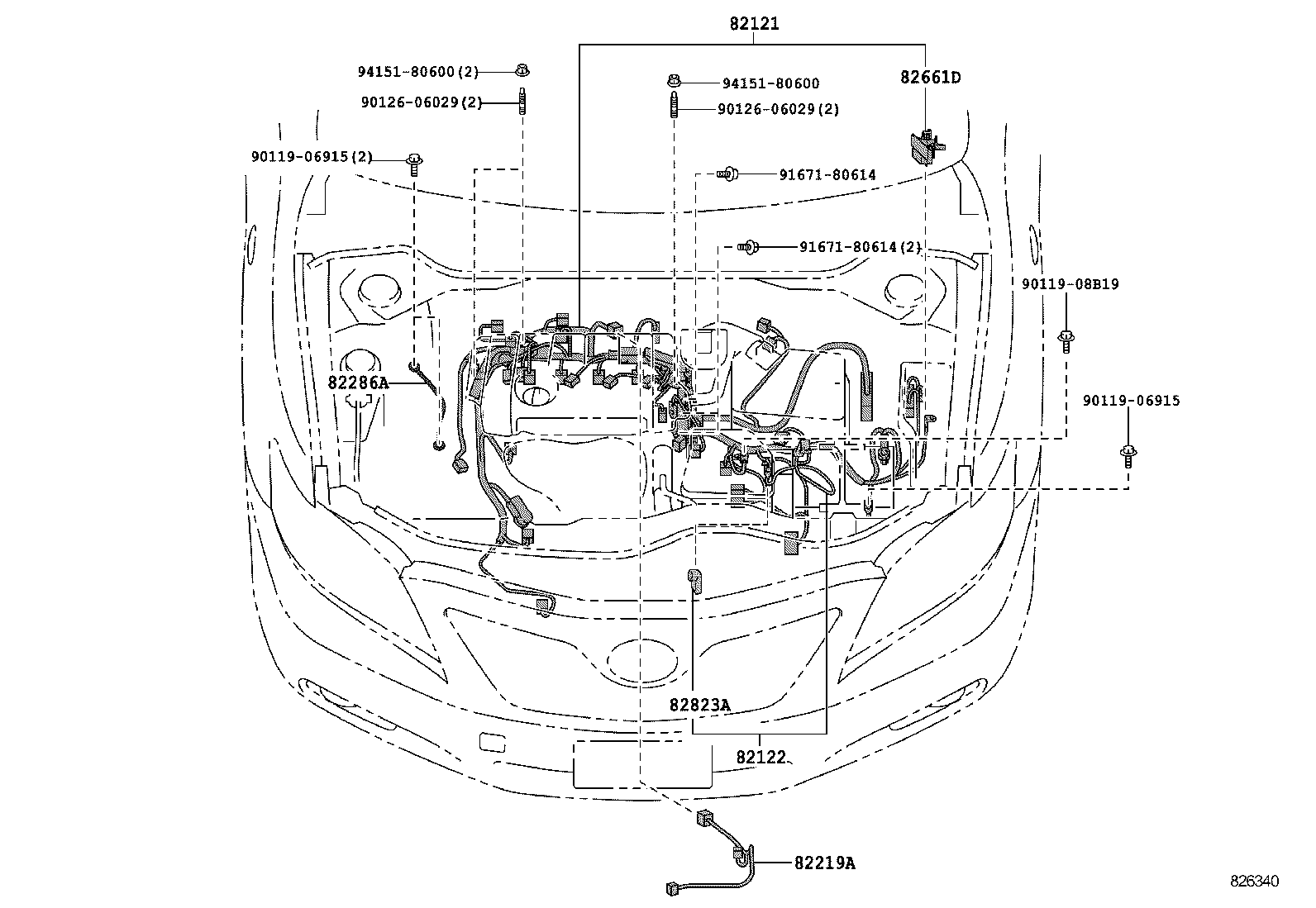 82121

94151-80600(2)

90126-06029(2)

94151-80600

90126-06029(2)

82661D

90119-06915(2)

91671-80614

91671-80614(2)

90119-08B19

82286A

90119-06915

82823A

82122

82219A

826340