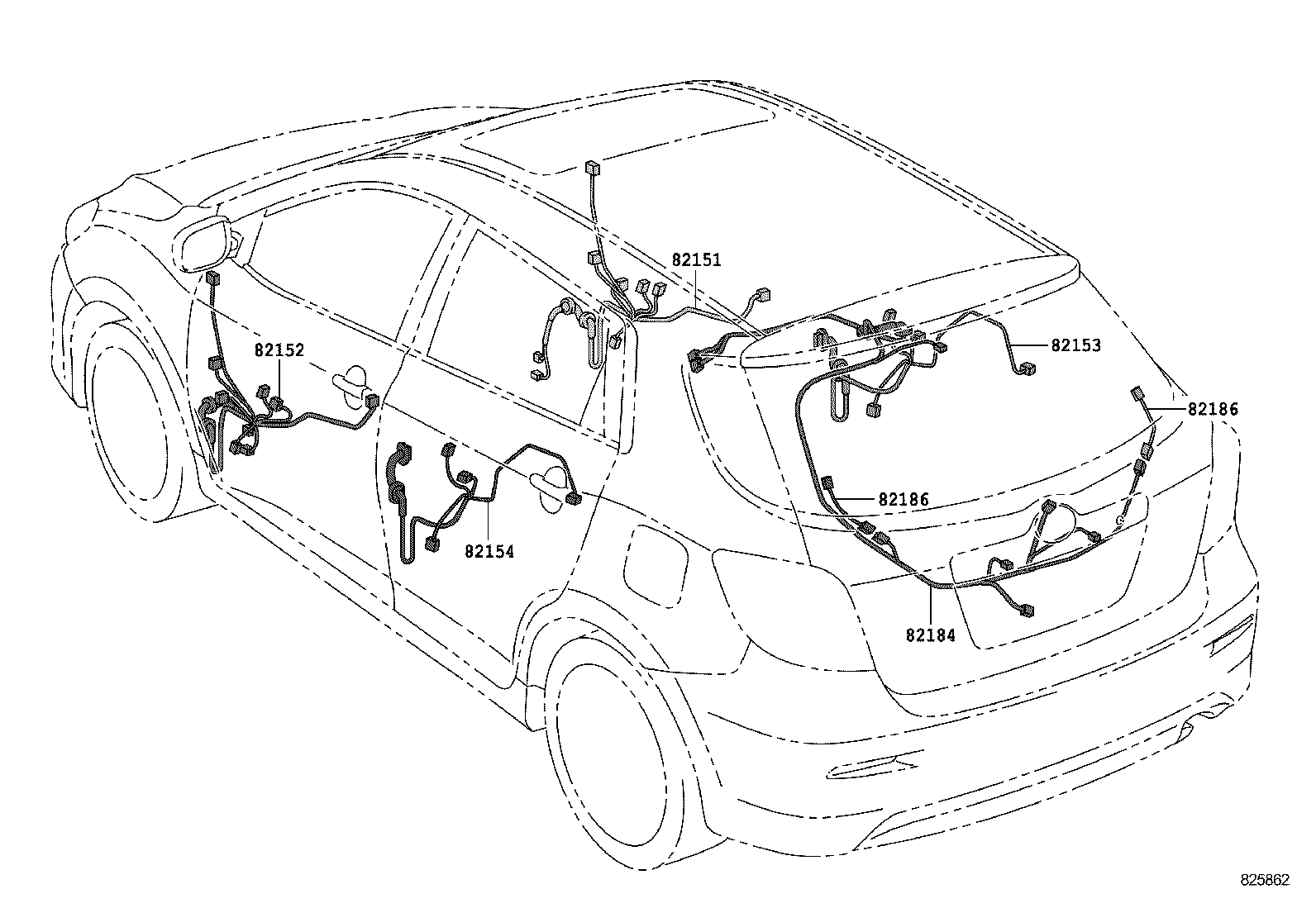 82151
82152
82153
82186
82186
82154
82184
825862