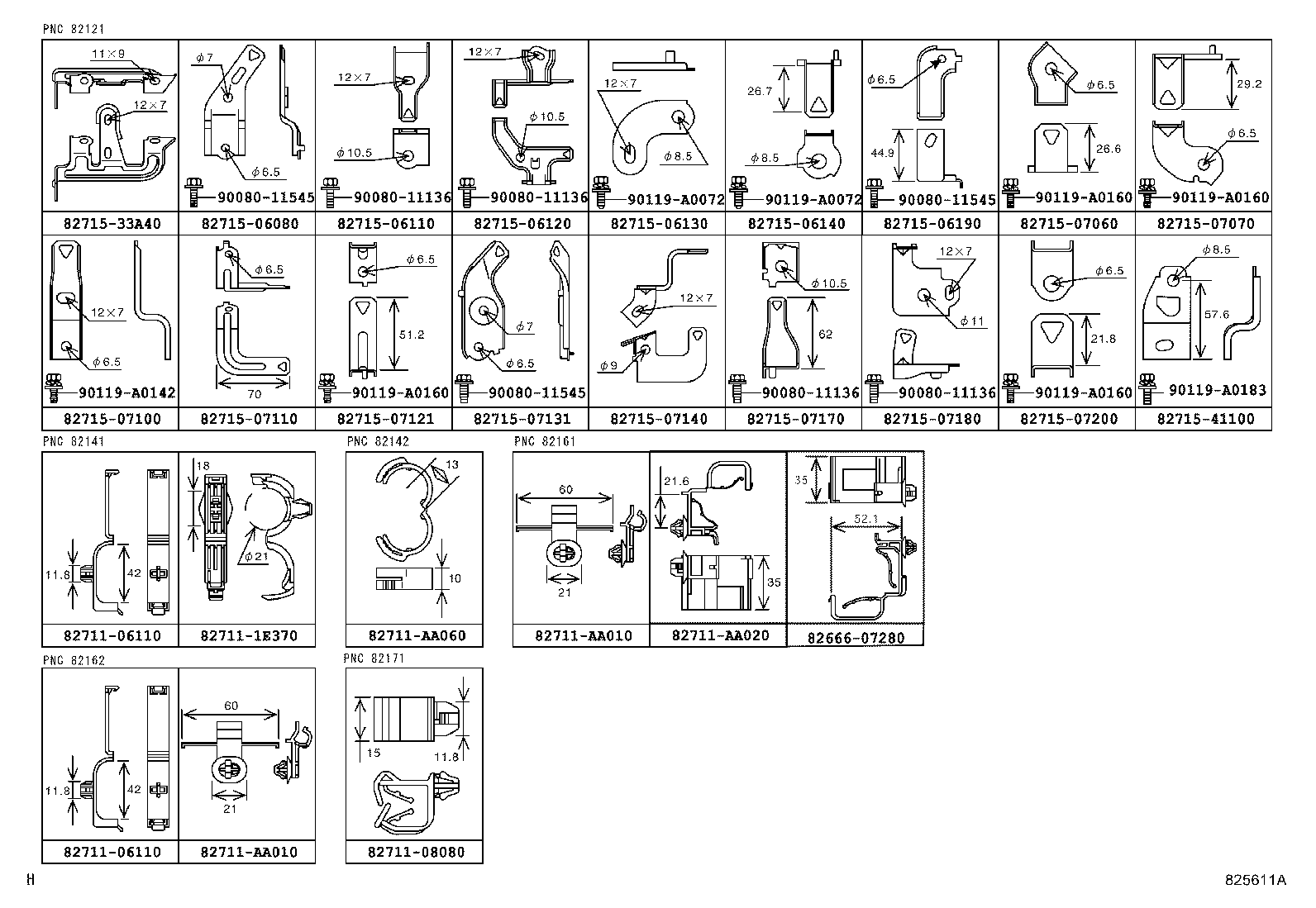 PNC 82121

11×9
12×7
82715-33A40

$\phi$7
$\phi$6.5
90080-11545
82715-06080

12×7
$\phi$10.5
90080-11136
82715-06110

12×7
$\phi$10.5
90080-11136
82715-06120

12×7
$\phi$8.5
90119-A0072
82715-06130

26.7
$\phi$8.5
90119-A0072
82715-06140

$\phi$6.5
44.9
90080-11545
82715-06190

$\phi$6.5
26.6
90119-A0160
82715-07060

29.2
$\phi$6.5
90119-A0160
82715-07070

12×7
$\phi$6.5
90119-A0142
82715-07100

$\phi$6.5
70
82715-07110

$\phi$6.5
51.2
90119-A0160
82715-07121

$\phi$7
$\phi$6.5
90080-11545
82715-07131

12×7
$\phi$9
82715-07140

$\phi$10.5
62
90080-11136
82715-07170

12×7
$\phi$11
90080-11136
82715-07180

$\phi$6.5
21.8
90119-A0160
82715-07200

$\phi$8.5
57.6
90119-A0183
82715-41100

PNC 82141

11.8
42
82711-06110

18
$\phi$21
82711-1E370

PNC 82142

13
10
82711-AA060

PNC 82161

60
21
82711-AA010

21.6
35
82711-AA020

35
52.1
82666-07280

PNC 82162

11.8
42
82711-06110

60
21
82711-AA010

PNC 82171

15
11.8
82711-08080

H

825611A