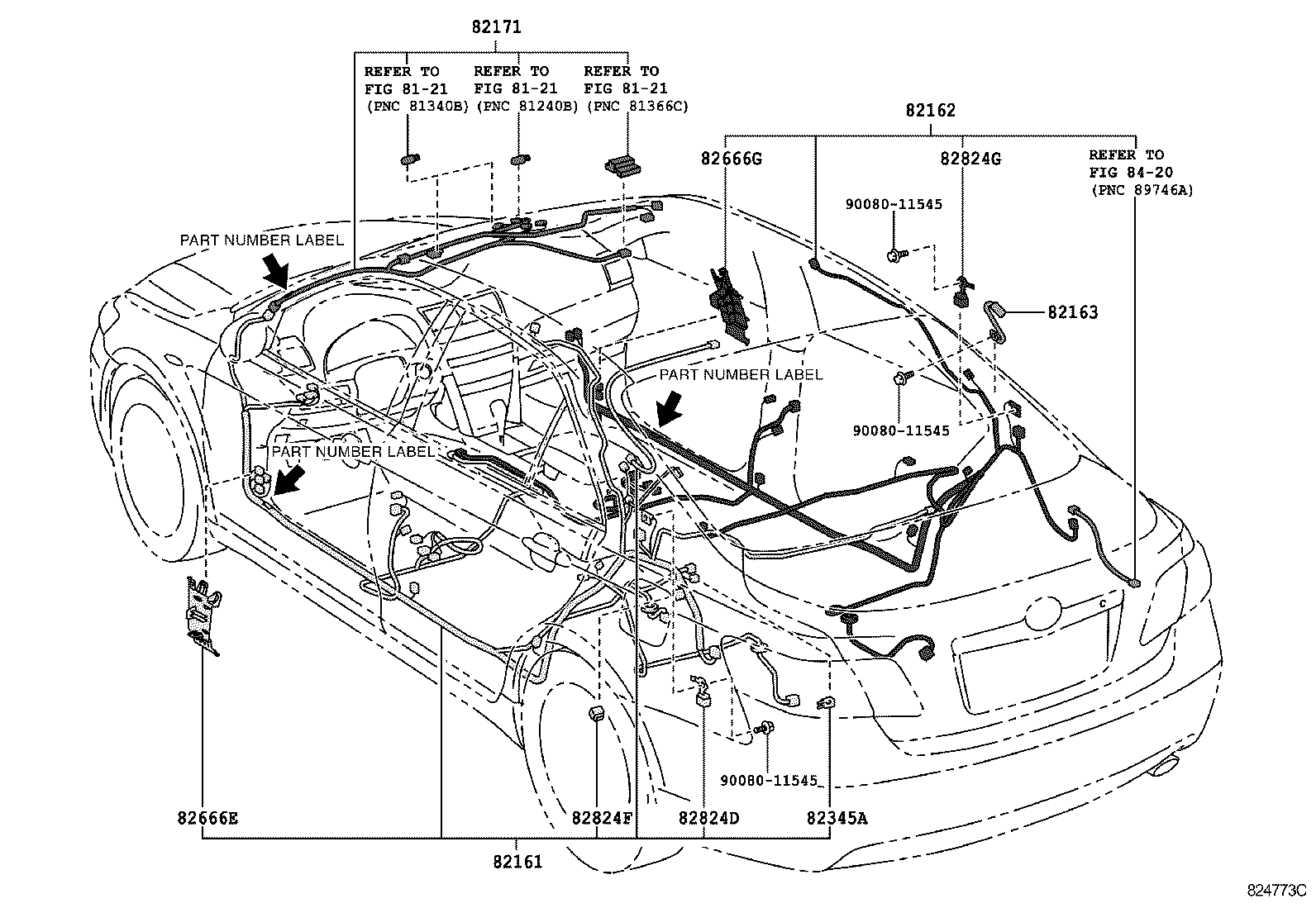 82171

REFER TO
FIG 81-21
(PNC 81340B)

REFER TO
FIG 81-21
(PNC 81240B)

REFER TO
FIG 81-21
(PNC 81366C)

82162

82666G

82824G

REFER TO
FIG 84-20
(PNC 89746A)

90080-11545

PART NUMBER LABEL

82163

PART NUMBER LABEL

90080-11545

PART NUMBER LABEL

90080-11545

82666E

82824F

82824D

82345A

82161

824773C