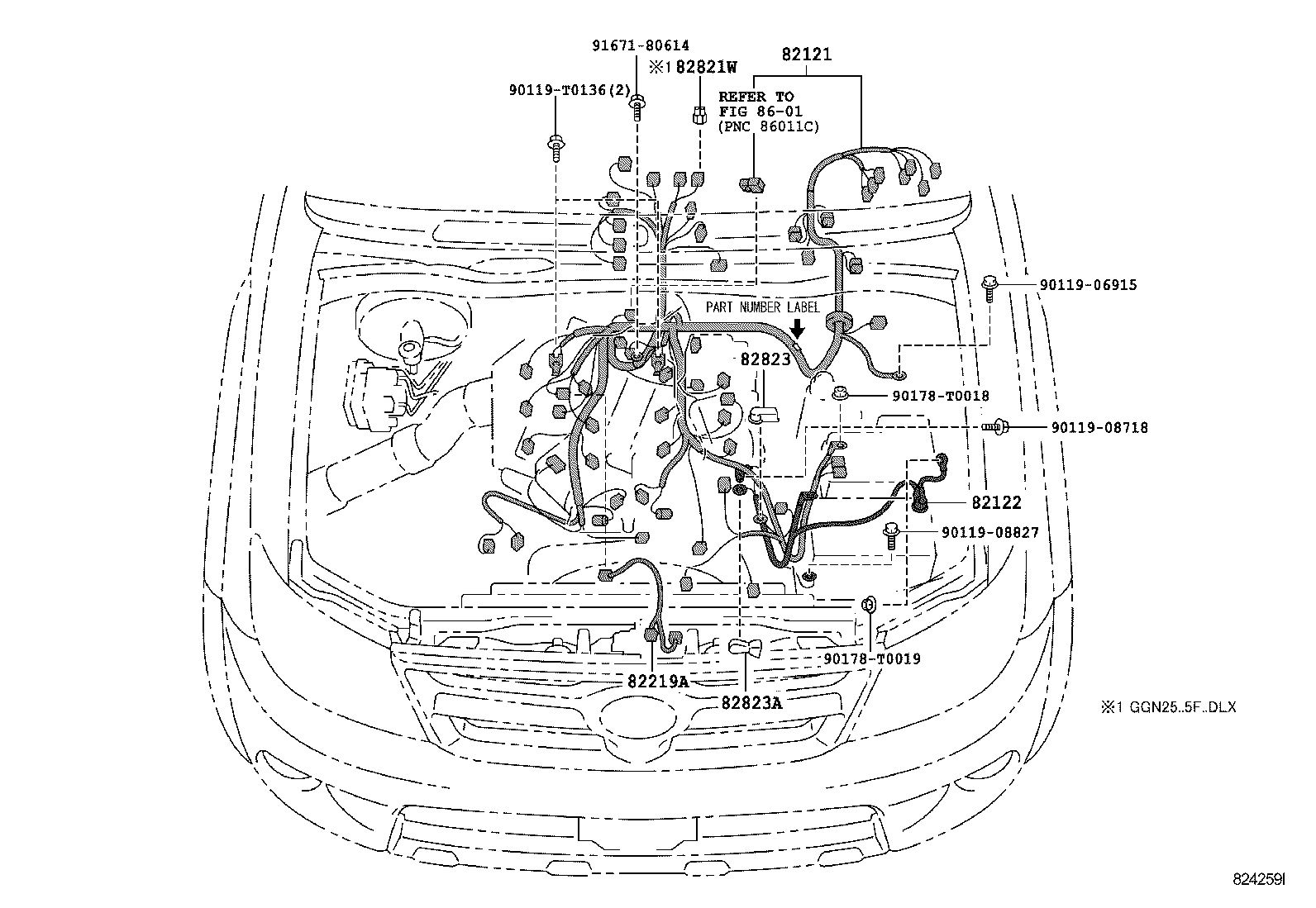 91671-80614
※1 82821W
82121
90119-T0136(2)
REFER TO
FIG 86-01
(PNC 86011C)
90119-06915
PART NUMBER LABEL
82823
90178-T0018
90119-08718
82122
90119-08827
90178-T0019
82219A
82823A
※1 GGN25..5F..DLX
824259I