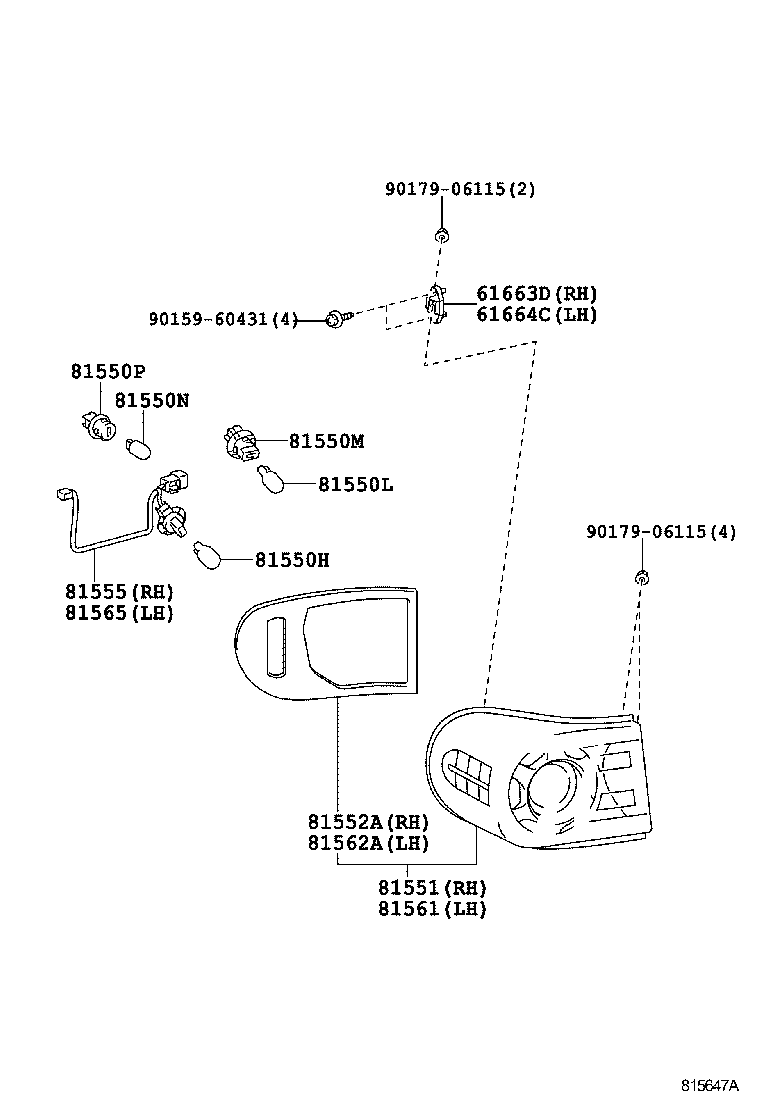 90179-06115(2)

90159-60431(4)

61663D(RH)
61664C(LH)

81550P

81550N

81550M

81550L

81550H

81555(RH)
81565(LH)

90179-06115(4)

81552A(RH)
81562A(LH)

81551(RH)
81561(LH)

815647A