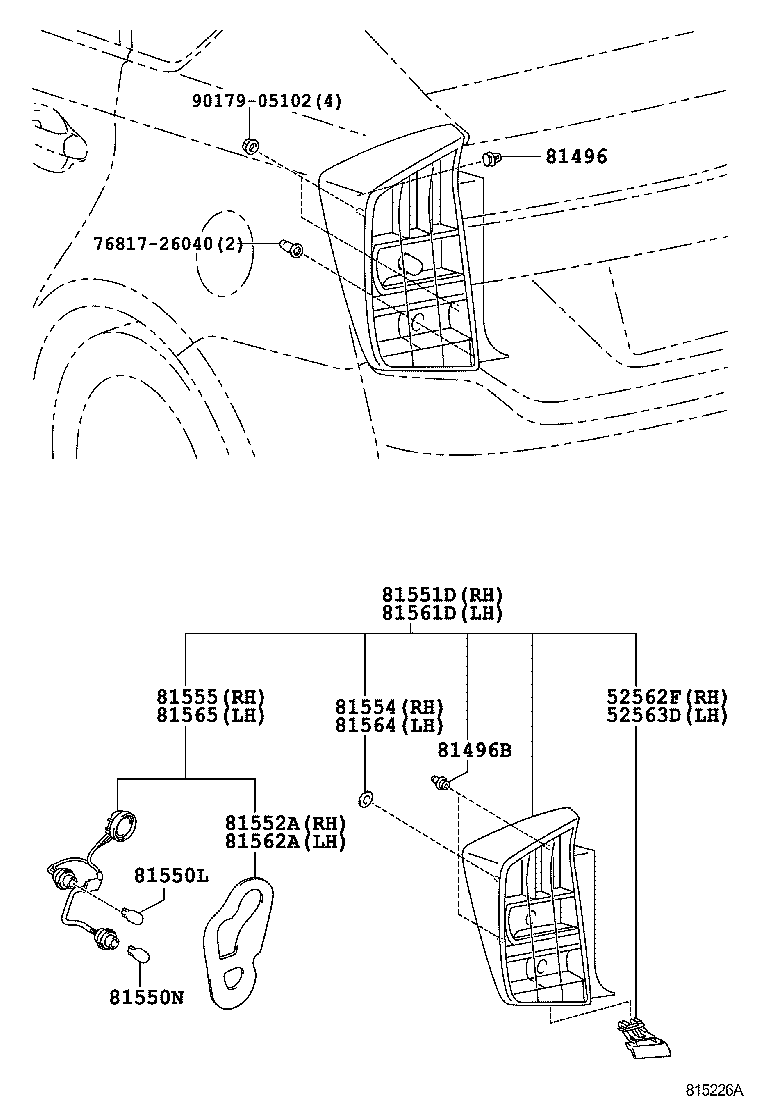 90179-05102(4)

81496

76817-26040(2)

81551D(RH)
81561D(LH)

81555(RH)
81565(LH)

81554(RH)
81564(LH)

52562F(RH)
52563D(LH)

81496B

81552A(RH)
81562A(LH)

81550L

81550N

815226A