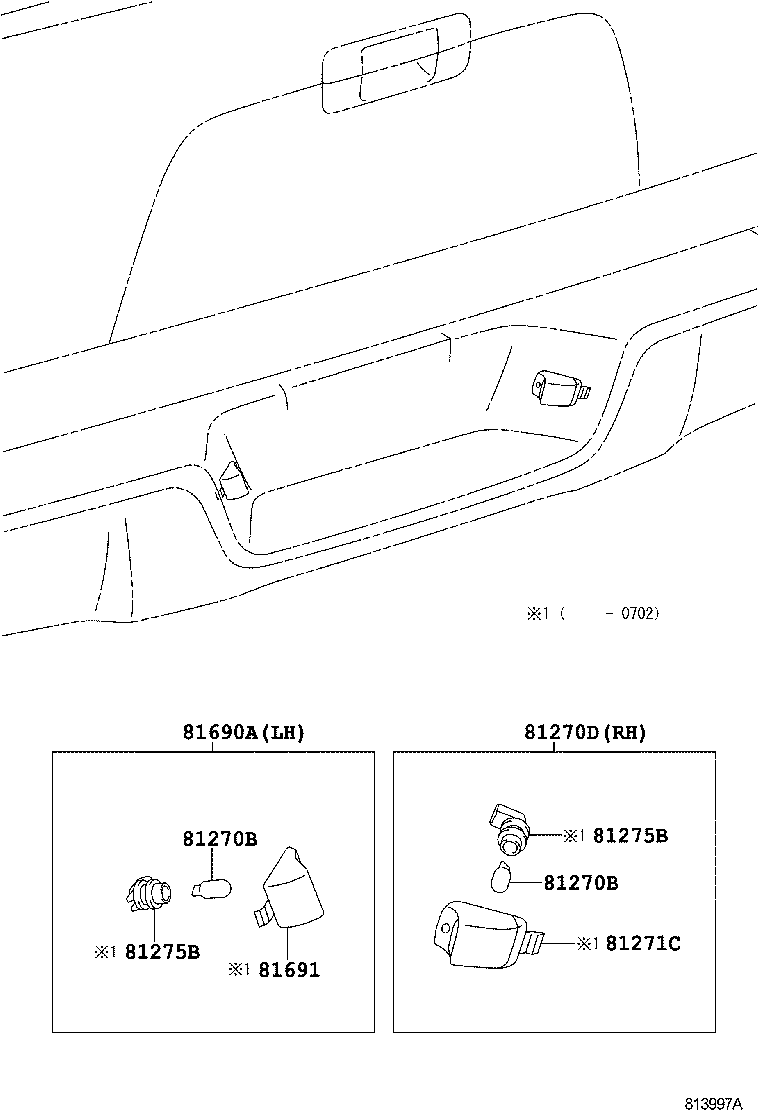 ※1 (   - 0702)

81690A(LH)

81270B

※1 81275B

※1 81691

81270D(RH)

※1 81275B

81270B

※1 81271C

813997A