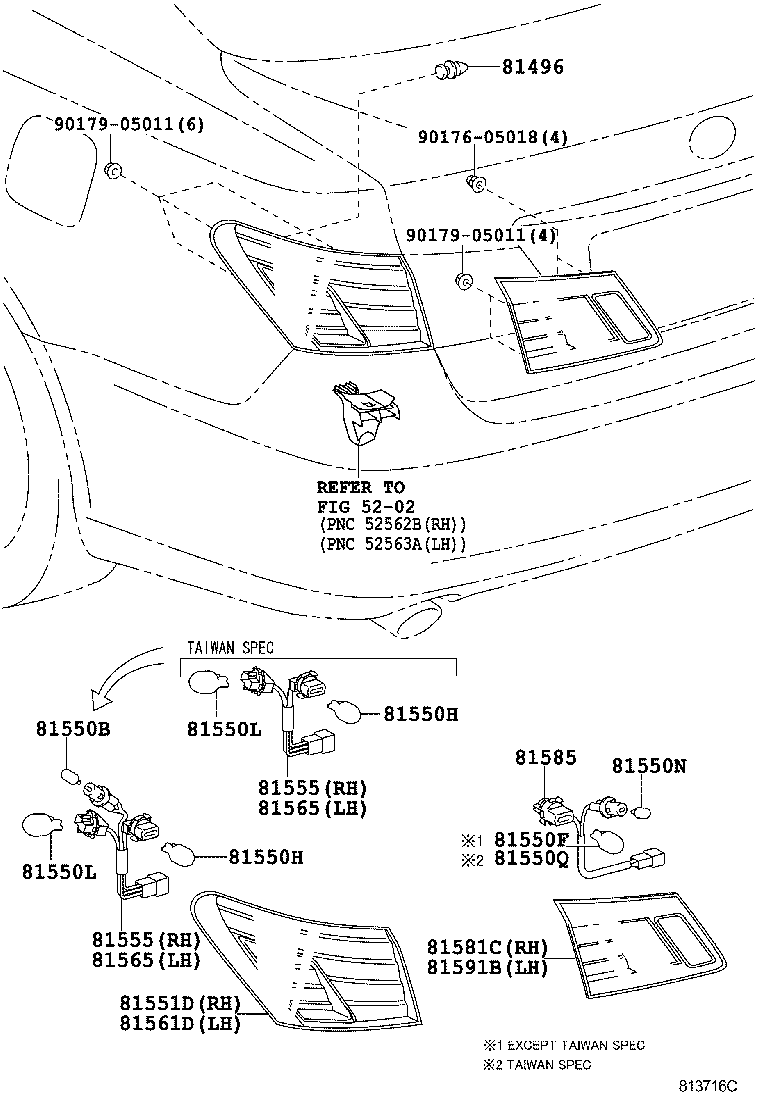 81496

90179-05011(6)

90176-05018(4)

90179-05011(4)

REFER TO
FIG 52-02
(PNC 52562B(RH))
(PNC 52563A(LH))

TAIWAN SPEC

81550L

81550H

81555(RH)
81565(LH)

81550B

81550L

81550H

81555(RH)
81565(LH)

81551D(RH)
81561D(LH)

81585

81550N

※1 81550F
※2 81550Q

81581C(RH)
81591B(LH)

※1 EXCEPT TAIWAN SPEC
※2 TAIWAN SPEC

813716C