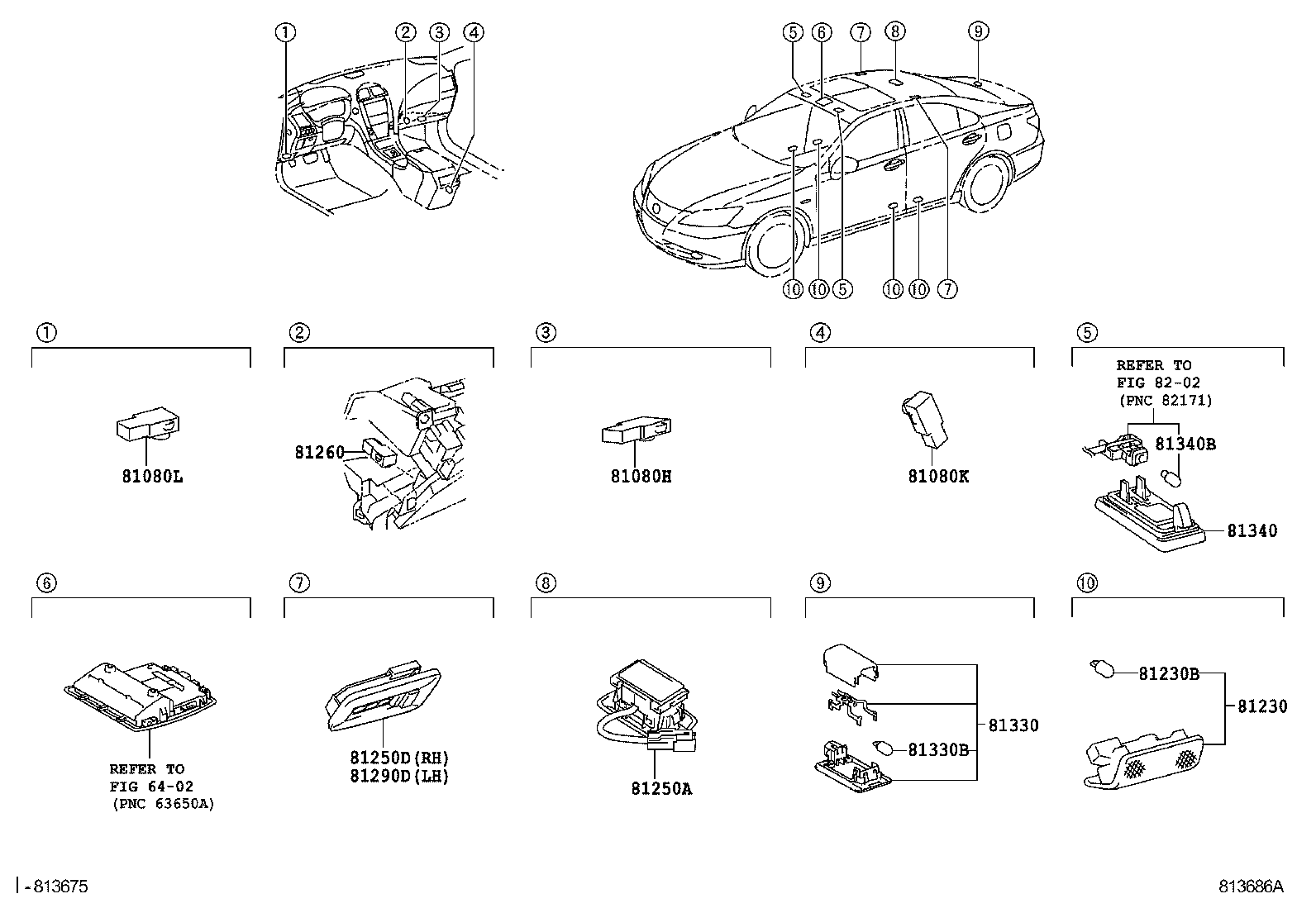 ①
②
③
④
⑤
⑥
⑦
⑧
⑨
⑩
⑩
⑤
⑩
⑩
⑦

①
81080L

②
81260

③
81080H

④
81080K

⑤
REFER TO
FIG 82-02
(PNC 82171)
81340B
81340

⑥
REFER TO
FIG 64-02
(PNC 63650A)

⑦
81250D(RH)
81290D(LH)

⑧
81250A

⑨
81330
81330B

⑩
81230B
81230

-813675

813686A