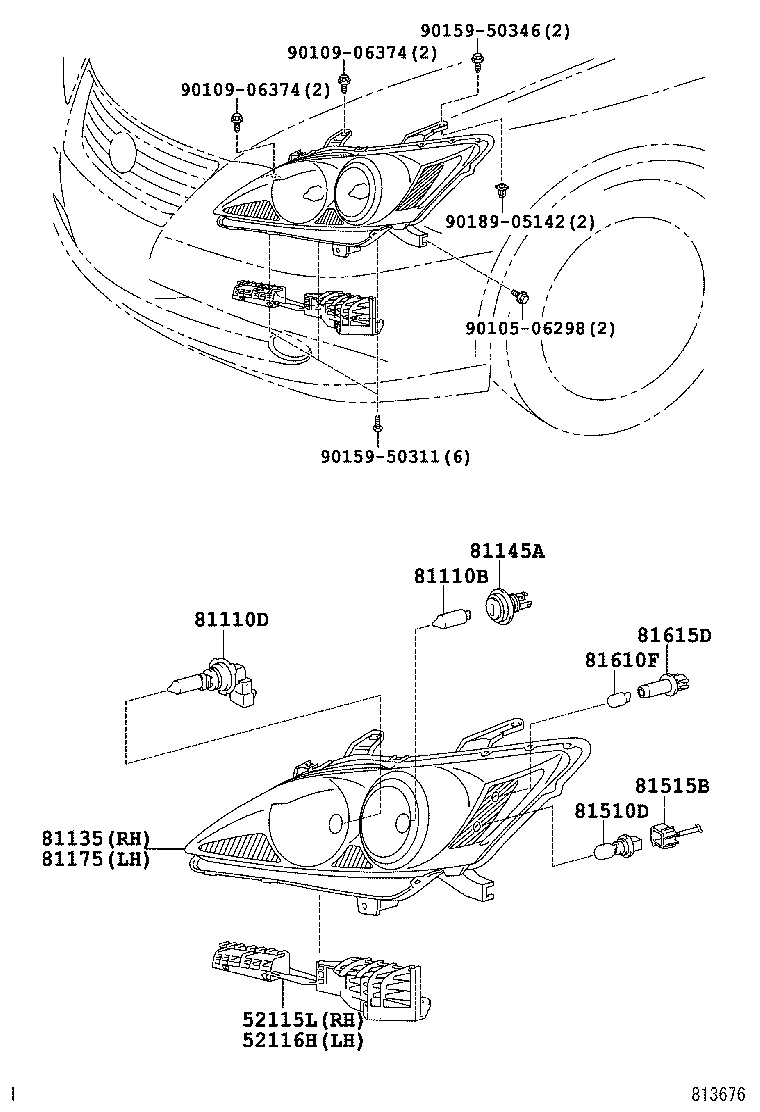 90159-50346(2)
90109-06374(2)
90109-06374(2)
90189-05142(2)
90105-06298(2)
90159-50311(6)

81145A
81110B
81110D
81615D
81610F
81515B
81510D
81135(RH)
81175(LH)
52115L(RH)
52116H(LH)

813676