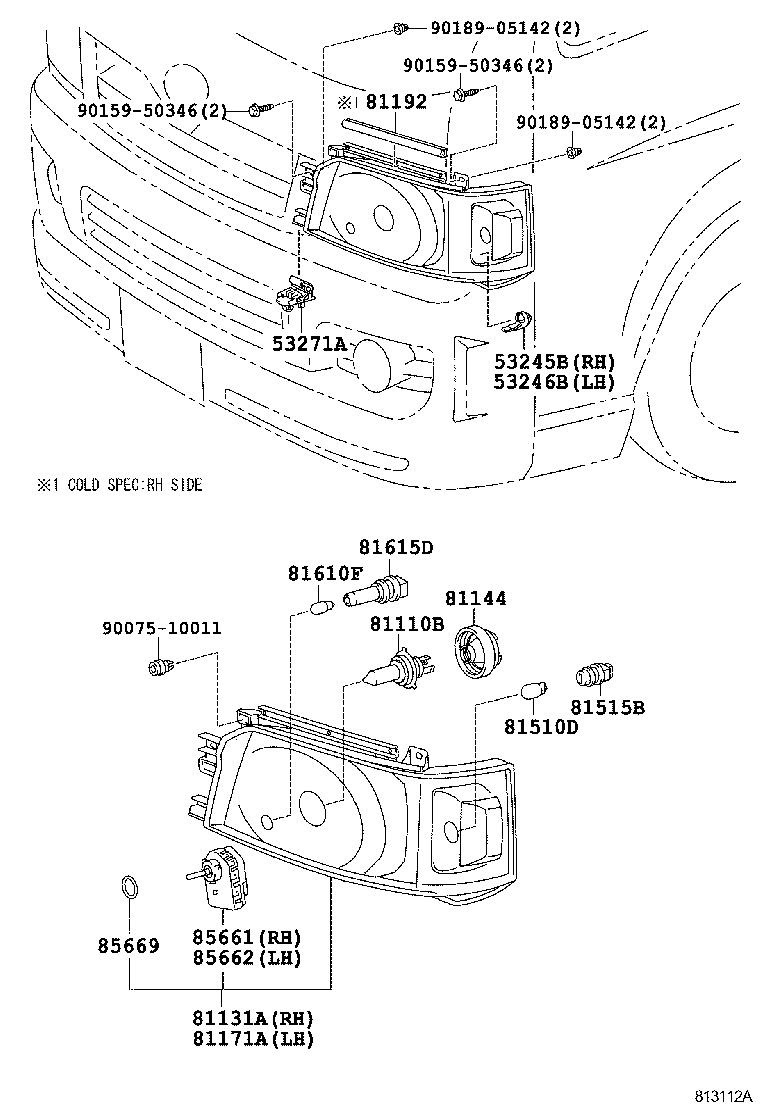 90189-05142(2)
90159-50346(2)
90159-50346(2)
※1 81192
90189-05142(2)
53271A
53245B(RH)
53246B(LH)
※1 COLD SPEC:RH SIDE

81615D
81610F
81144
90075-10011
81110B
81515B
81510D
85669
85661(RH)
85662(LH)
81131A(RH)
81171A(LH)
813112A