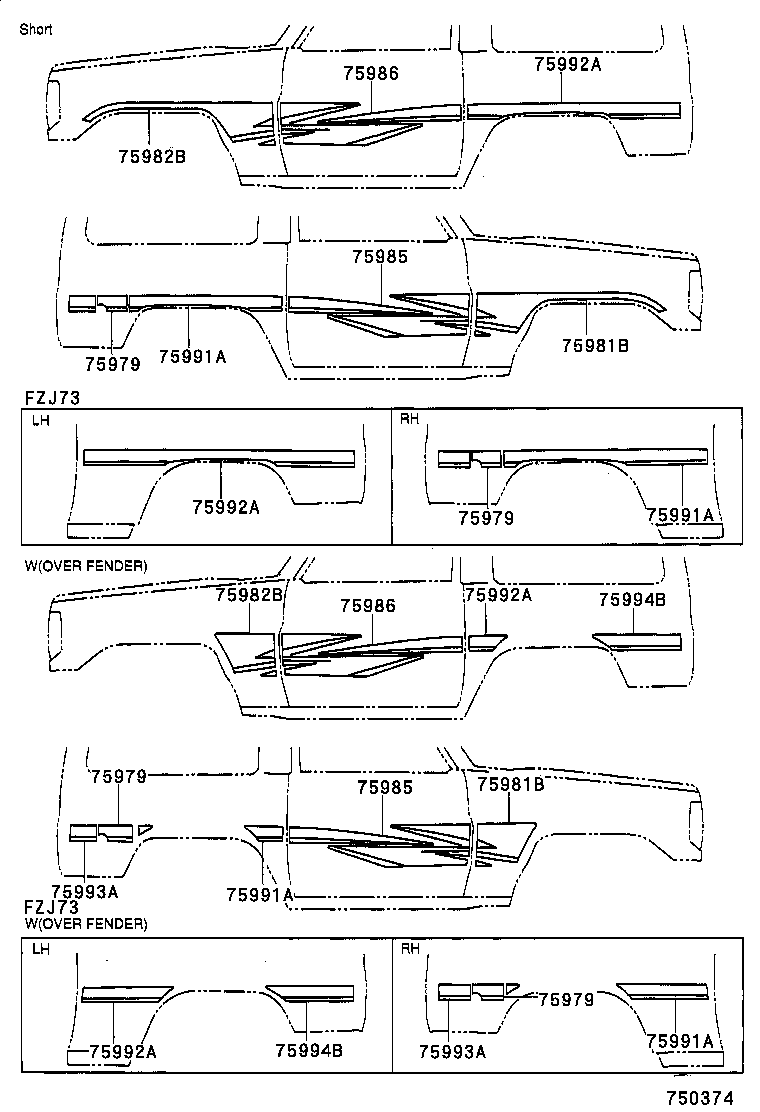 Short

75986
75992A
75982B

75985
75979
75991A
75981B

FZJ73
LH
75992A
RH
75979
75991A

W(OVER FENDER)
75982B
75986
75992A
75994B

75979
75985
75981B
75993A
75991A

FZJ73
W(OVER FENDER)
LH
75992A
75994B
RH
75979
75993A
75991A

750374