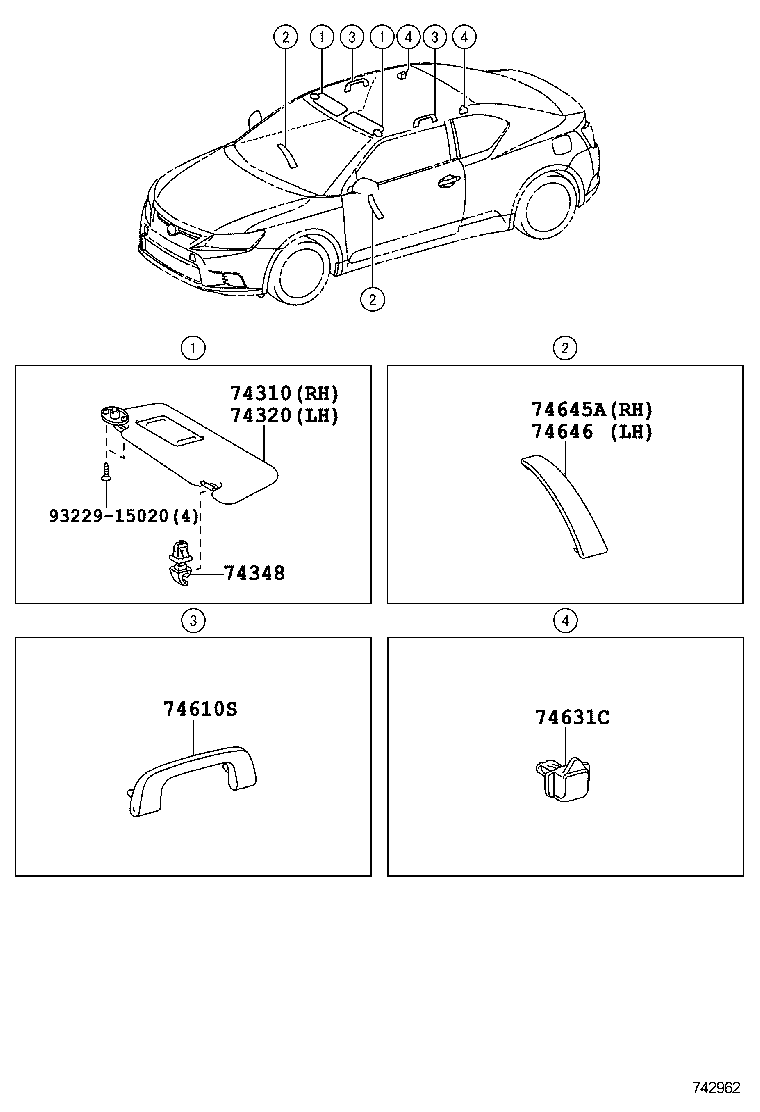 2 1 3 1 4 3 4

2

1

74310(RH)
74320(LH)

93229-15020(4)

74348

2

74645A(RH)
74646 (LH)

3

74610S

4

74631C

742962