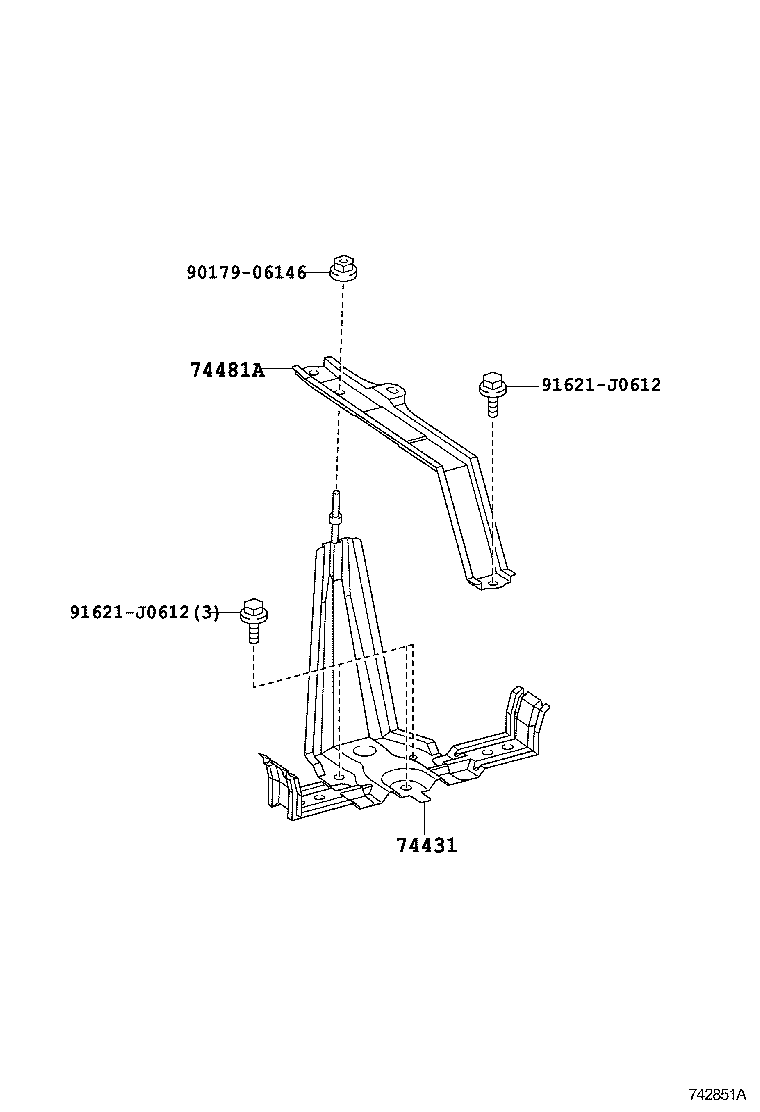 90179-06146

74481A

91621-J0612

91621-J0612(3)

74431

742851A