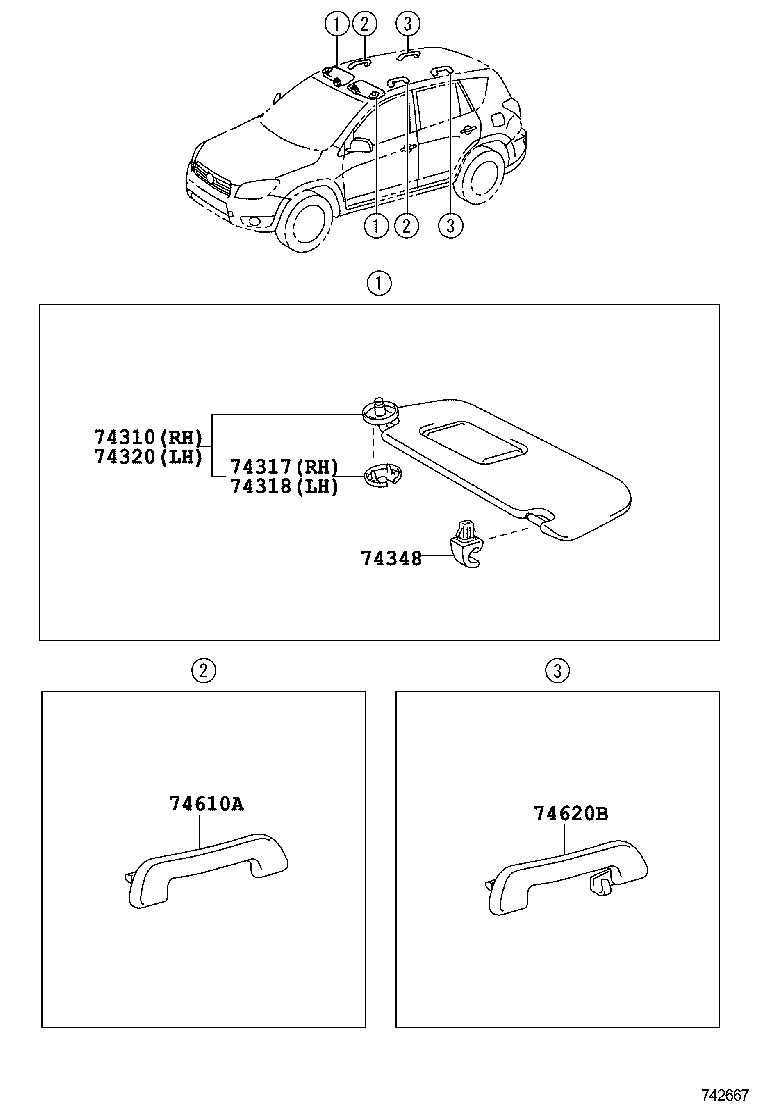 1 2 3

1 2 3

1

74310(RH)
74320(LH)

74317(RH)
74318(LH)

74348

2

74610A

3

74620B

742667