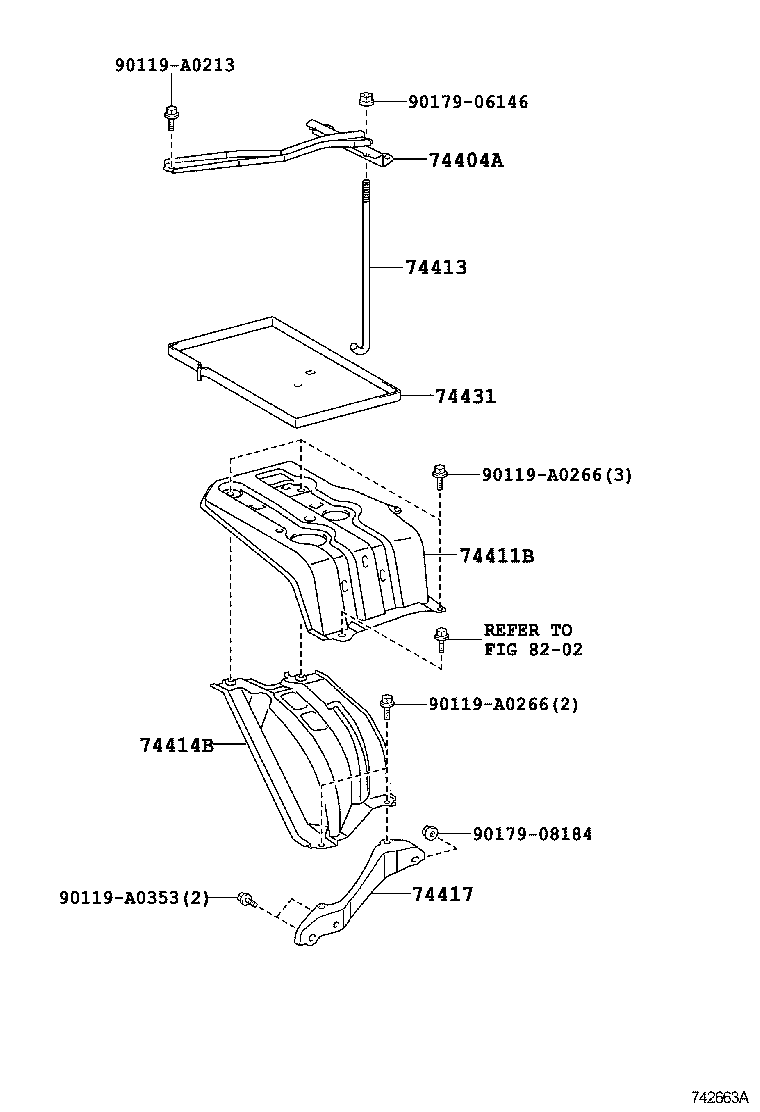 90119-A0213
90179-06146
74404A
74413
74431
90119-A0266(3)
74411B
REFER TO
FIG 82-02
90119-A0266(2)
74414B
90179-08184
90119-A0353(2)
74417
742663A