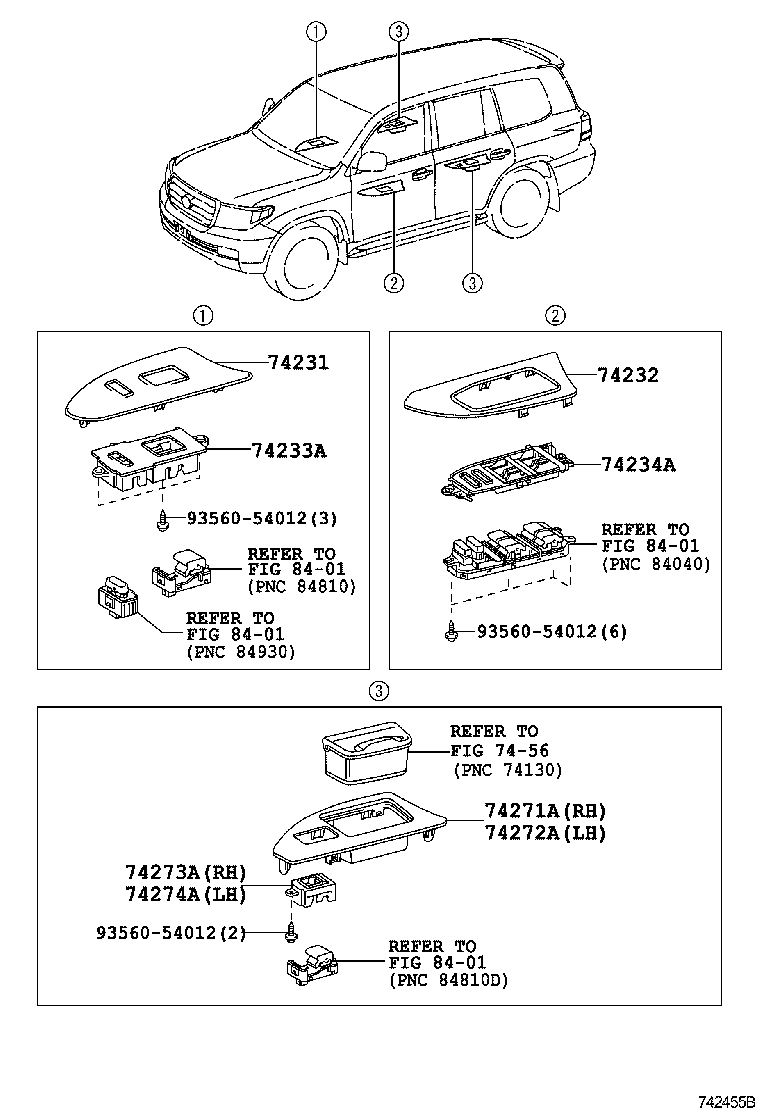 ①
③
②
③

①
74231
74233A
93560-54012(3)
REFER TO
FIG 84-01
(PNC 84810)
REFER TO
FIG 84-01
(PNC 84930)

②
74232
74234A
REFER TO
FIG 84-01
(PNC 84040)
93560-54012(6)

③
REFER TO
FIG 74-56
(PNC 74130)
74271A(RH)
74272A(LH)
74273A(RH)
74274A(LH)
93560-54012(2)
REFER TO
FIG 84-01
(PNC 84810D)

742455B