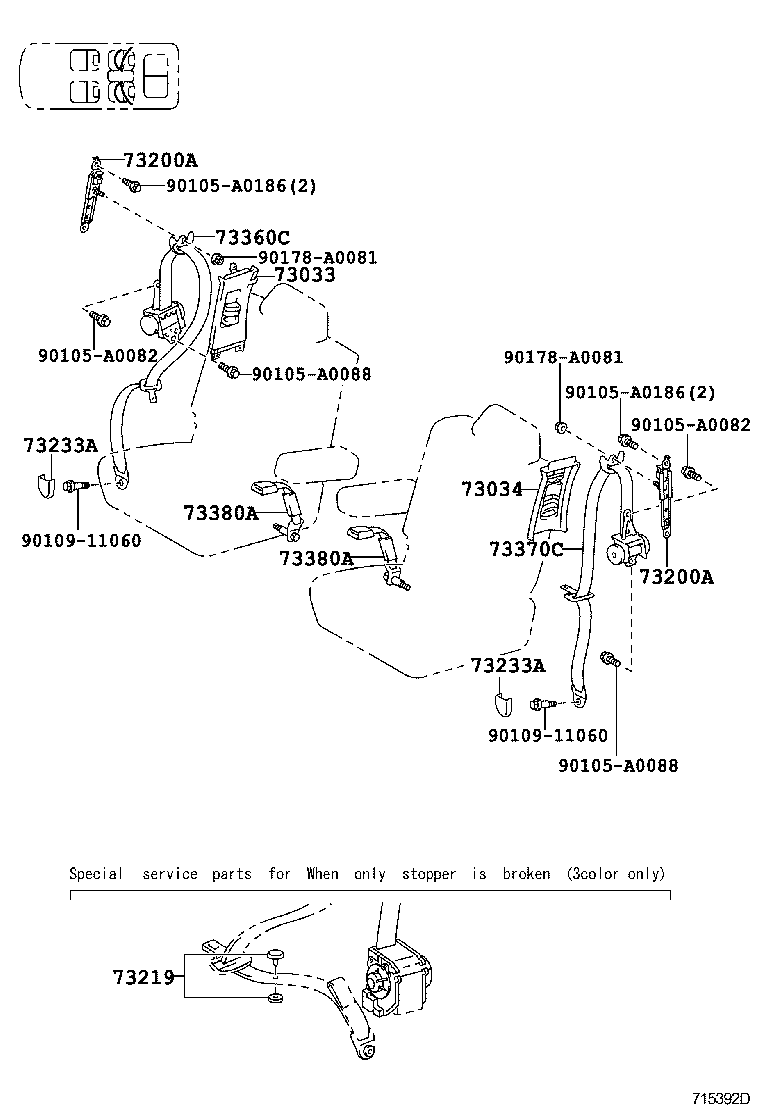 73200A
90105-A0186(2)
73360C
90178-A0081
73033
90105-A0082
90105-A0088
73233A
90109-11060
73380A
73380A
90178-A0081
90105-A0186(2)
90105-A0082
73034
73370C
73200A
73233A
90109-11060
90105-A0088

Special service parts for When only stopper is broken (3color only)

73219

715392D