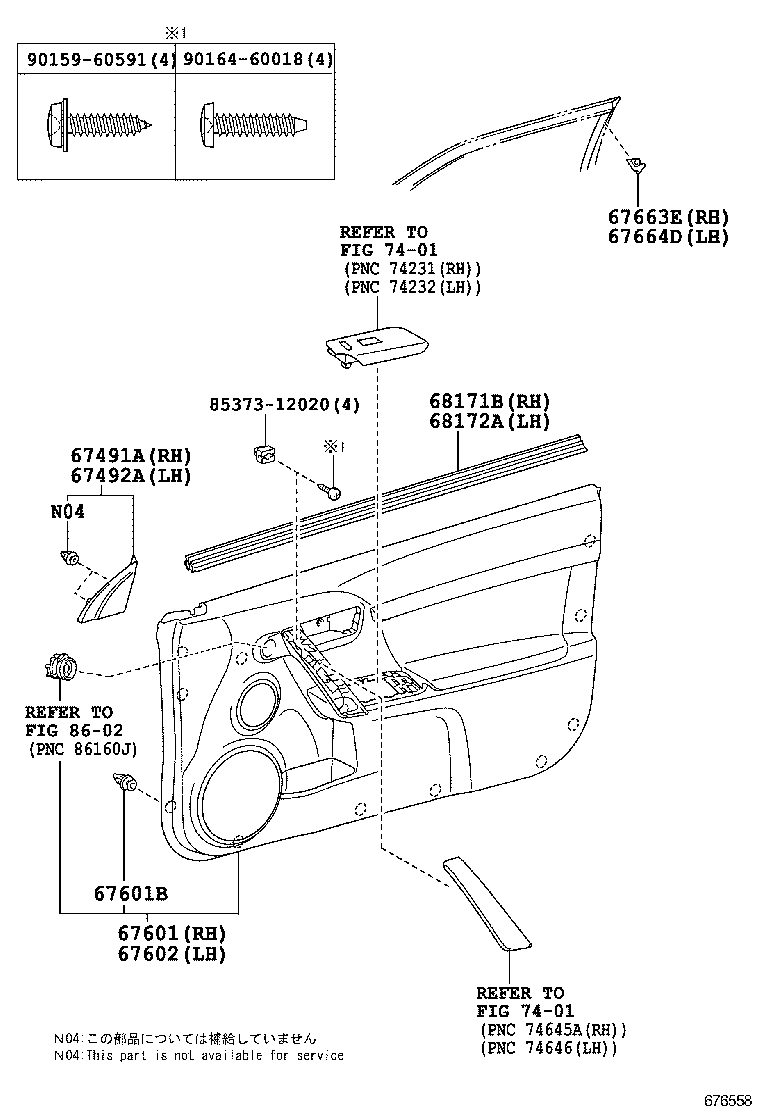 ※1

| 90159-60591(4) | 90164-60018(4) |
|---|---|
| | |

67663E(RH)
67664D(LH)

REFER TO
FIG 74-01
(PNC 74231(RH))
(PNC 74232(LH))

85373-12020(4)

68171B(RH)
68172A(LH)

67491A(RH)
67492A(LH)

※1

N04

REFER TO
FIG 86-02
(PNC 86160J)

67601B

67601(RH)
67602(LH)

REFER TO
FIG 74-01
(PNC 74645A(RH))
(PNC 74646(LH))

N04:この部品については補給していません
N04:This part is not available for service

676558