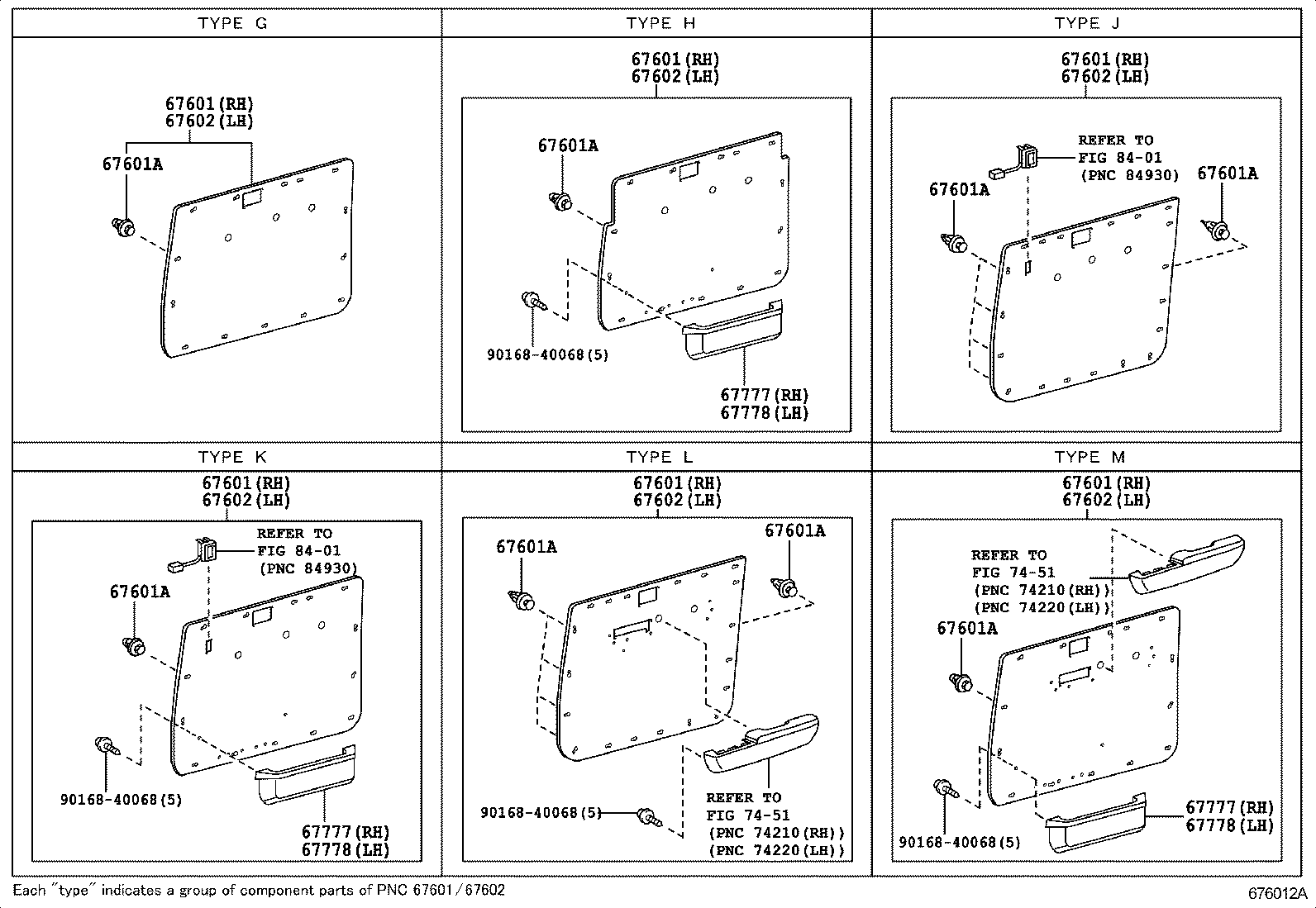 TYPE G

67601(RH)
67602(LH)

67601A

TYPE H

67601(RH)
67602(LH)

67601A

90168-40068(5)

67777(RH)
67778(LH)

TYPE J

67601(RH)
67602(LH)

REFER TO
FIG 84-01
(PNC 84930)

67601A

67601A

TYPE K

67601(RH)
67602(LH)

REFER TO
FIG 84-01
(PNC 84930)

67601A

90168-40068(5)

67777(RH)
67778(LH)

TYPE L

67601(RH)
67602(LH)

67601A

67601A

90168-40068(5)

REFER TO
FIG 74-51
(PNC 74210(RH))
(PNC 74220(LH))

TYPE M

67601(RH)
67602(LH)

REFER TO
FIG 74-51
(PNC 74210(RH))
(PNC 74220(LH))

67601A

90168-40068(5)

67777(RH)
67778(LH)

Each "type" indicates a group of component parts of PNC 67601/67602

676012A