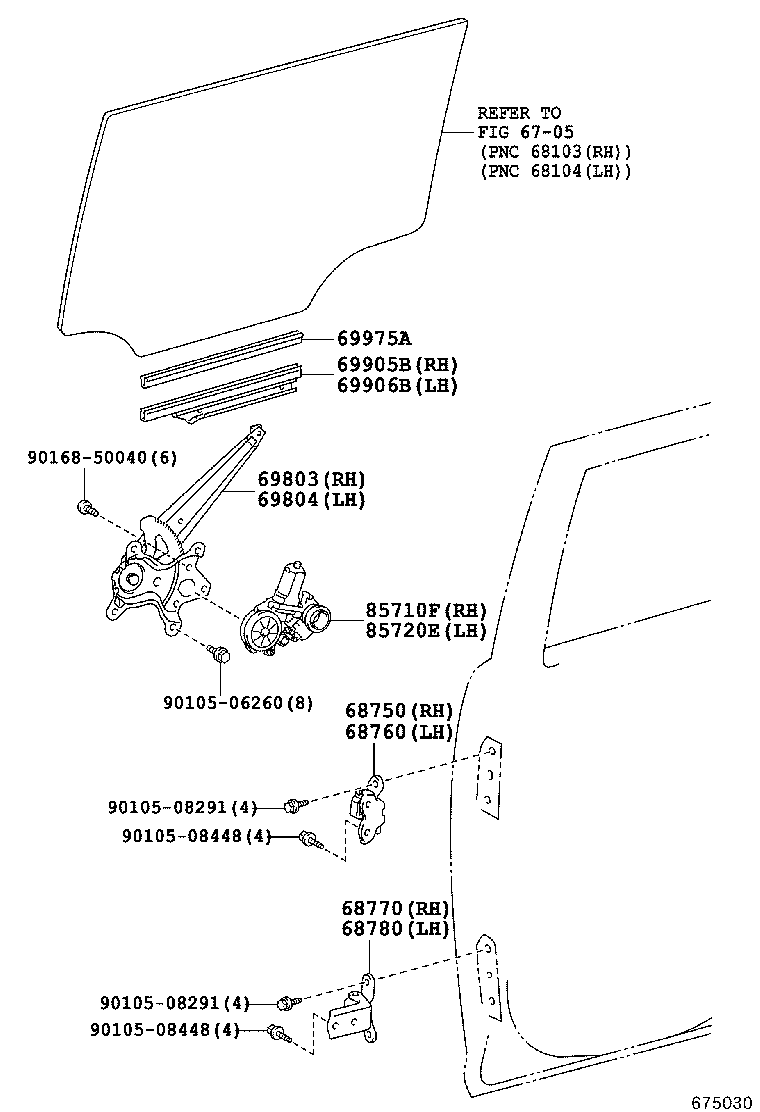 REFER TO
FIG 67-05
(PNC 68103(RH))
(PNC 68104(LH))

69975A

69905B(RH)
69906B(LH)

90168-50040(6)

69803(RH)
69804(LH)

85710F(RH)
85720E(LH)

90105-06260(8)

68750(RH)
68760(LH)

90105-08291(4)
90105-08448(4)

68770(RH)
68780(LH)

90105-08291(4)
90105-08448(4)

675030