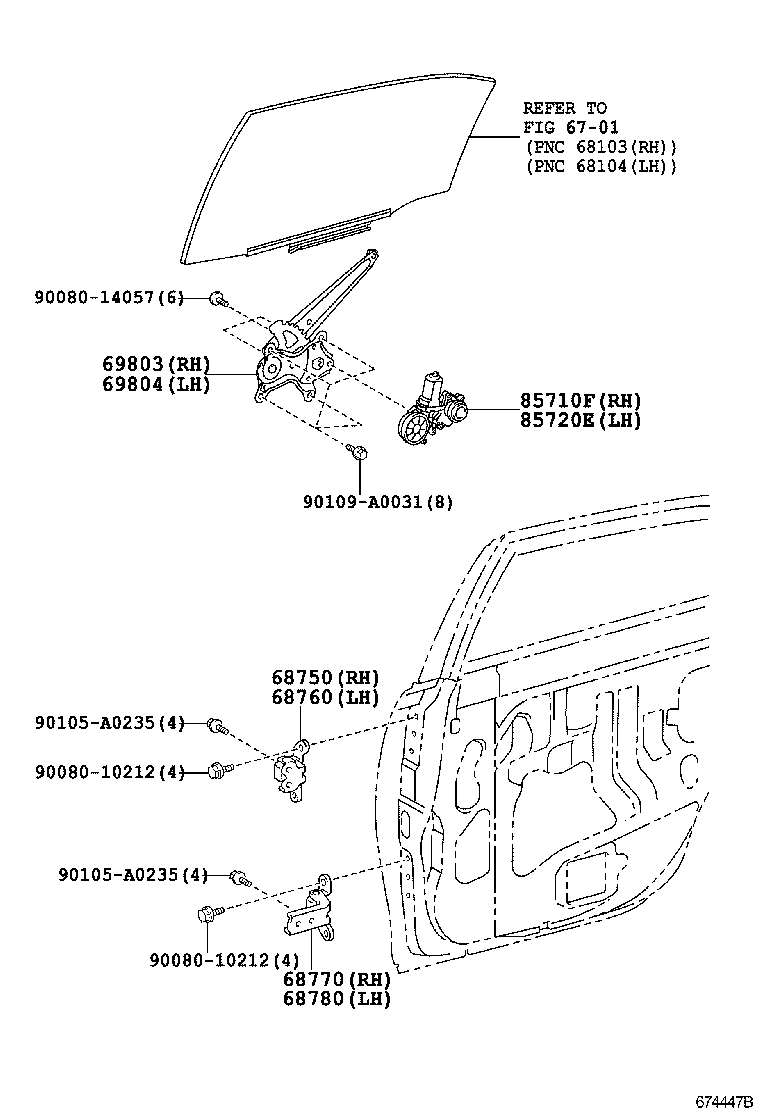 REFER TO
FIG 67-01
(PNC 68103(RH))
(PNC 68104(LH))

90080-14057(6)

69803(RH)
69804(LH)

85710F(RH)
85720E(LH)

90109-A0031(8)

68750(RH)
68760(LH)

90105-A0235(4)

90080-10212(4)

90105-A0235(4)

90080-10212(4)

68770(RH)
68780(LH)

674447B