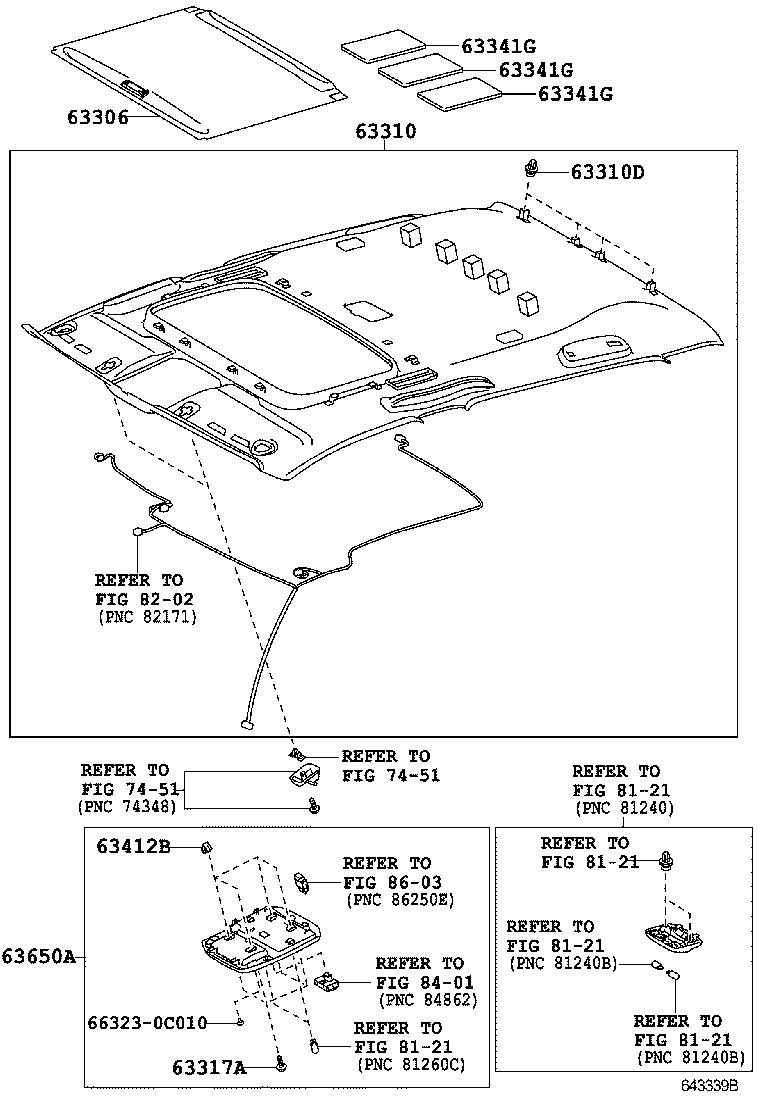 63306

63341G
63341G
63341G

63310

63310D

REFER TO
FIG 82-02
(PNC 82171)

REFER TO
FIG 74-51

REFER TO
FIG 74-51
(PNC 74348)

REFER TO
FIG 81-21
(PNC 81240)

63412B

REFER TO
FIG 86-03
(PNC 86250E)

63650A

REFER TO
FIG 84-01
(PNC 84862)

66323-0C010

REFER TO
FIG 81-21
(PNC 81260C)

63317A

REFER TO
FIG 81-21

REFER TO
FIG 81-21
(PNC 81240B)

REFER TO
FIG 81-21
(PNC 81240B)

643339B