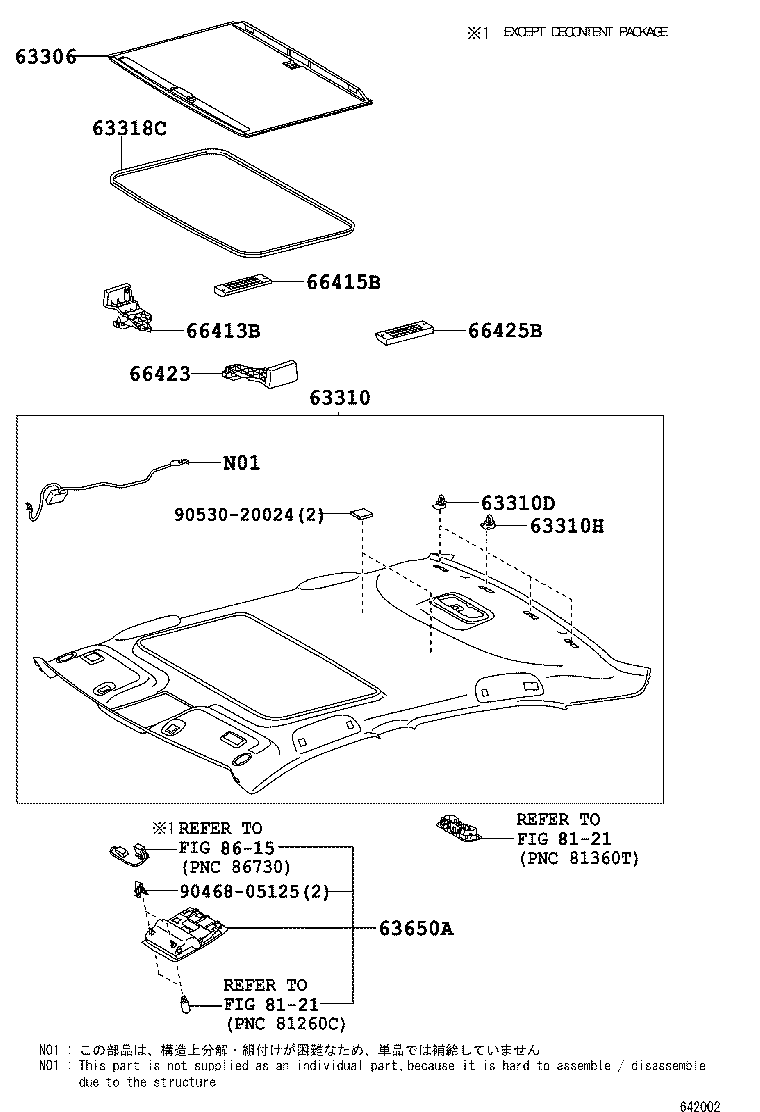 ※1 EXCEPT DECONTENT PACKAGE

63306

63318C

66415B

66413B

66425B

66423

63310

N01

90530-20024(2)

63310D

63310H

※1 REFER TO
FIG 86-15
(PNC 86730)

90468-05125(2)

63650A

REFER TO
FIG 81-21
(PNC 81260C)

REFER TO
FIG 81-21
(PNC 81360T)

N01 : この部品は、構造上分解・組付けが困難なため、単品では補給していません
N01 : This part is not supplied as an individual part,because it is hard to assemble / disassemble due to the structure

642002