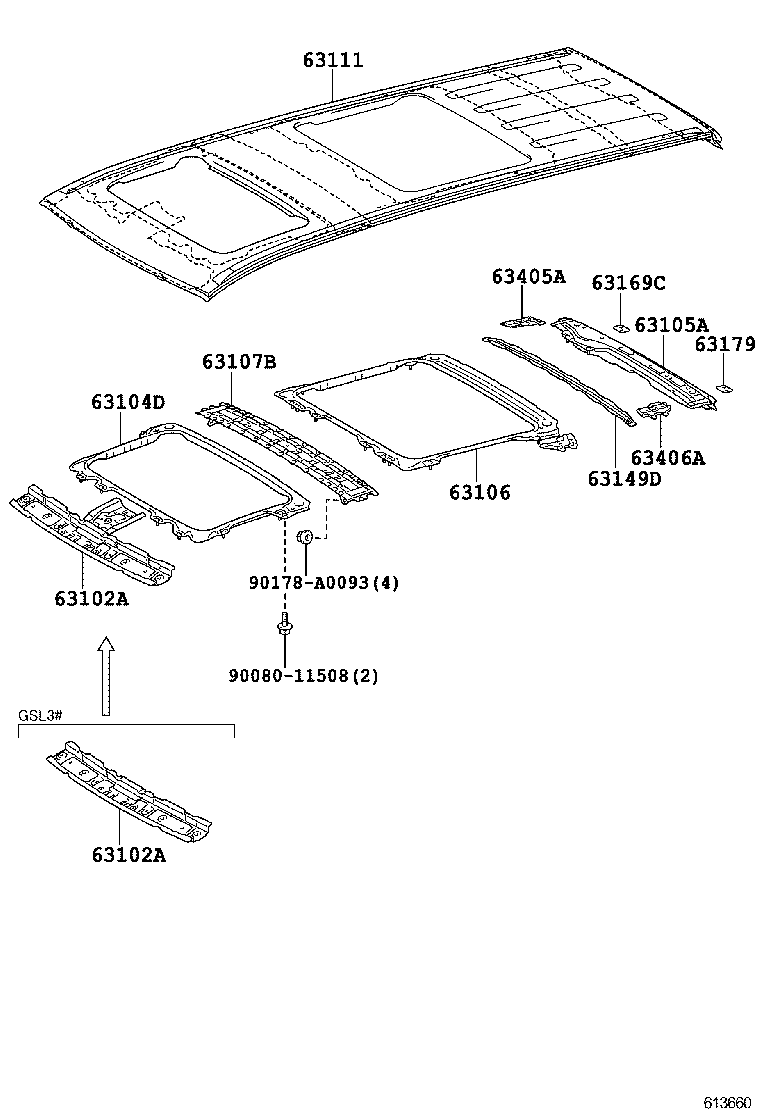 63111

63405A

63169C

63105A

63179

63107B

63104D

63106

63149D

63406A

63102A

90178-A0093(4)

90080-11508(2)

GSL3#

63102A

613660