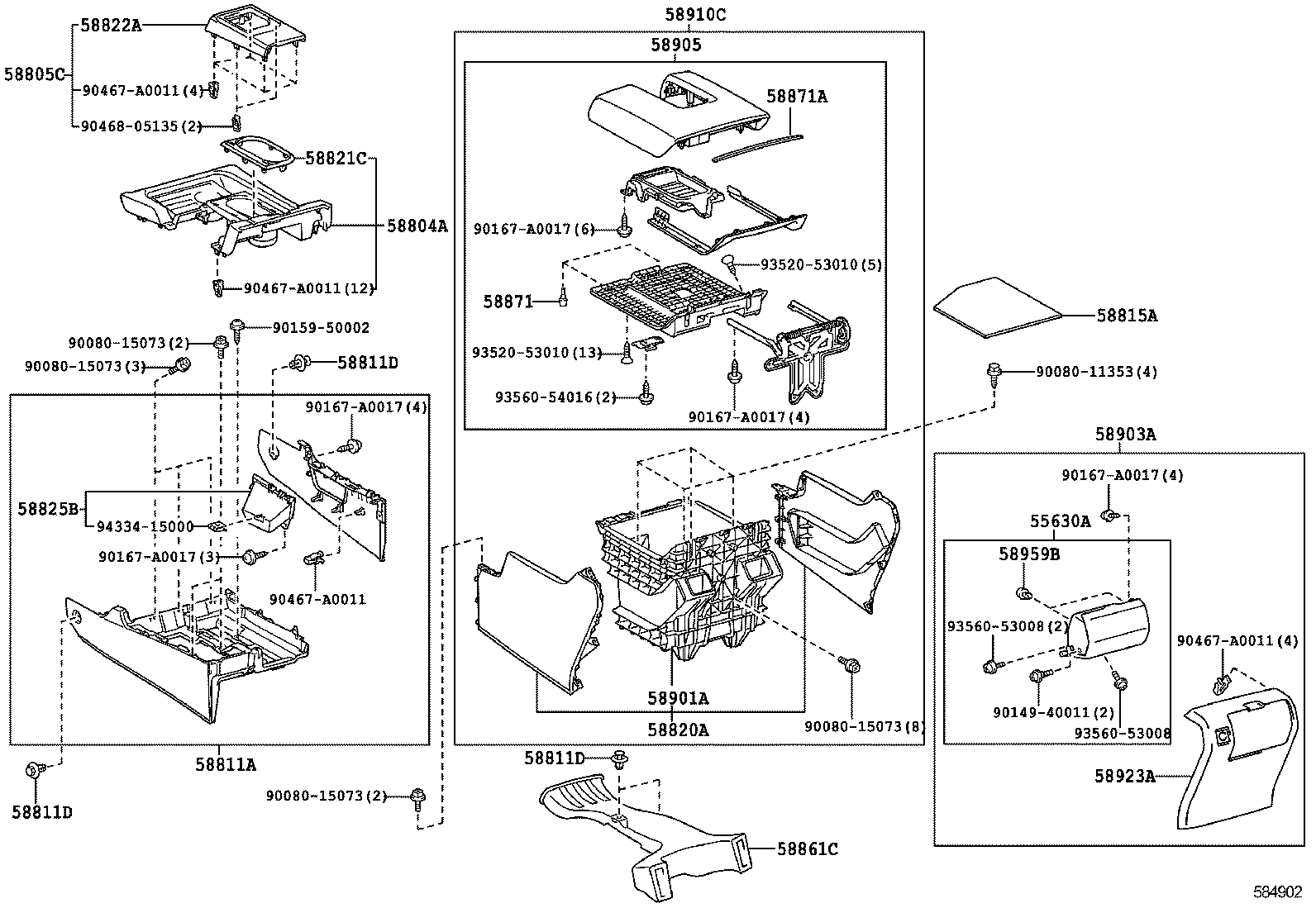 58822A
58805C
90467-A0011(4)
90468-05135(2)
58821C
58804A
90467-A0011(12)
90159-50002
90080-15073(2)
90080-15073(3)
58811D
90167-A0017(4)
58825B
94334-15000
90167-A0017(3)
90467-A0011
58811A
58811D
90080-15073(2)
58910C
58905
58871A
90167-A0017(6)
93520-53010(5)
58871
93520-53010(13)
93560-54016(2)
90167-A0017(4)
58901A
58820A
90080-15073(8)
58811D
58861C
58815A
90080-11353(4)
58903A
90167-A0017(4)
55630A
58959B
93560-53008(2)
90149-40011(2)
93560-53008
90467-A0011(4)
58923A
584902