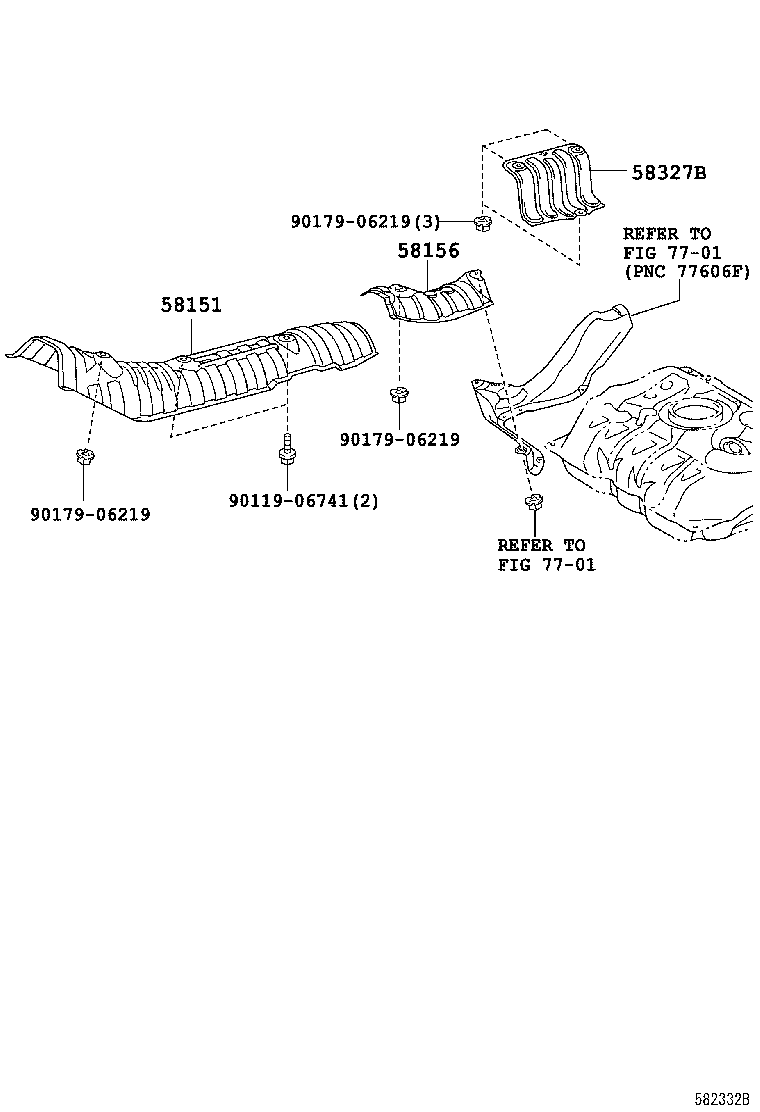 58327B

90179-06219(3)

REFER TO
FIG 77-01
(PNC 77606F)

58156

58151

90179-06219

90179-06219

90119-06741(2)

REFER TO
FIG 77-01

582332B