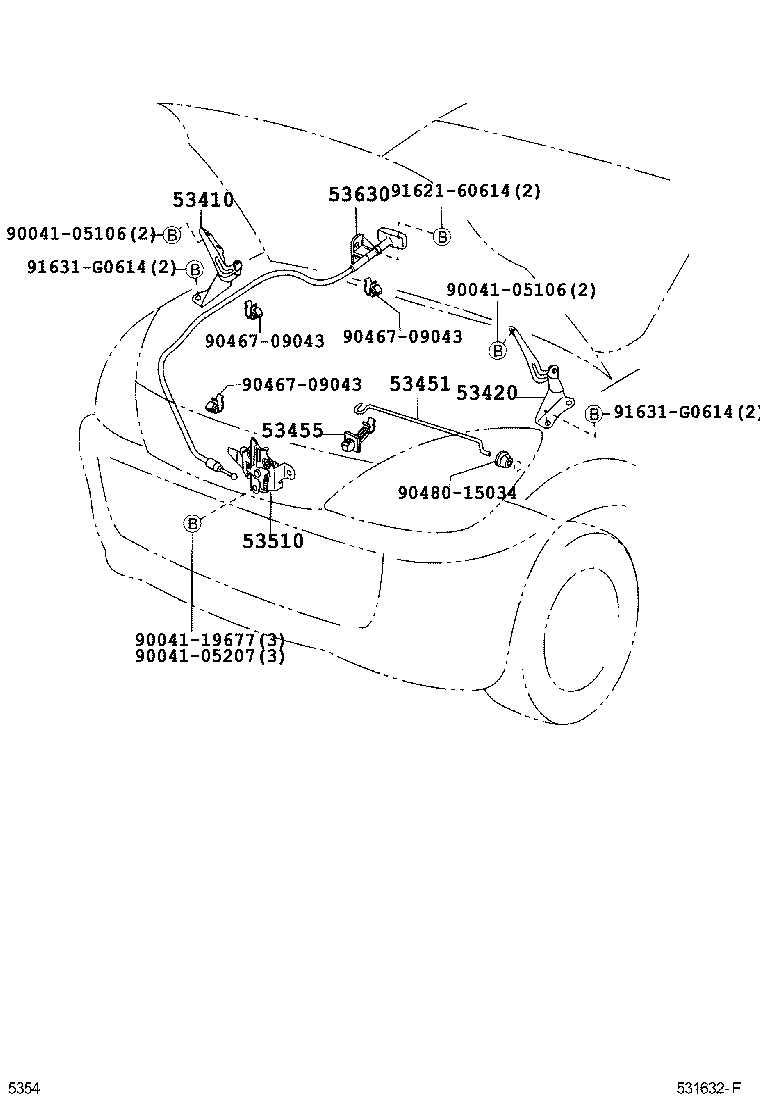 53410
53630
91621-60614(2)
90041-05106(2) B
B
91631-G0614(2) B
90041-05106(2)
90467-09043
90467-09043
B
90467-09043
53451
53420
B 91631-G0614(2)
53455
90480-15034
B
53510
90041-19677(3)
90041-05207(3)
5354
531632-F