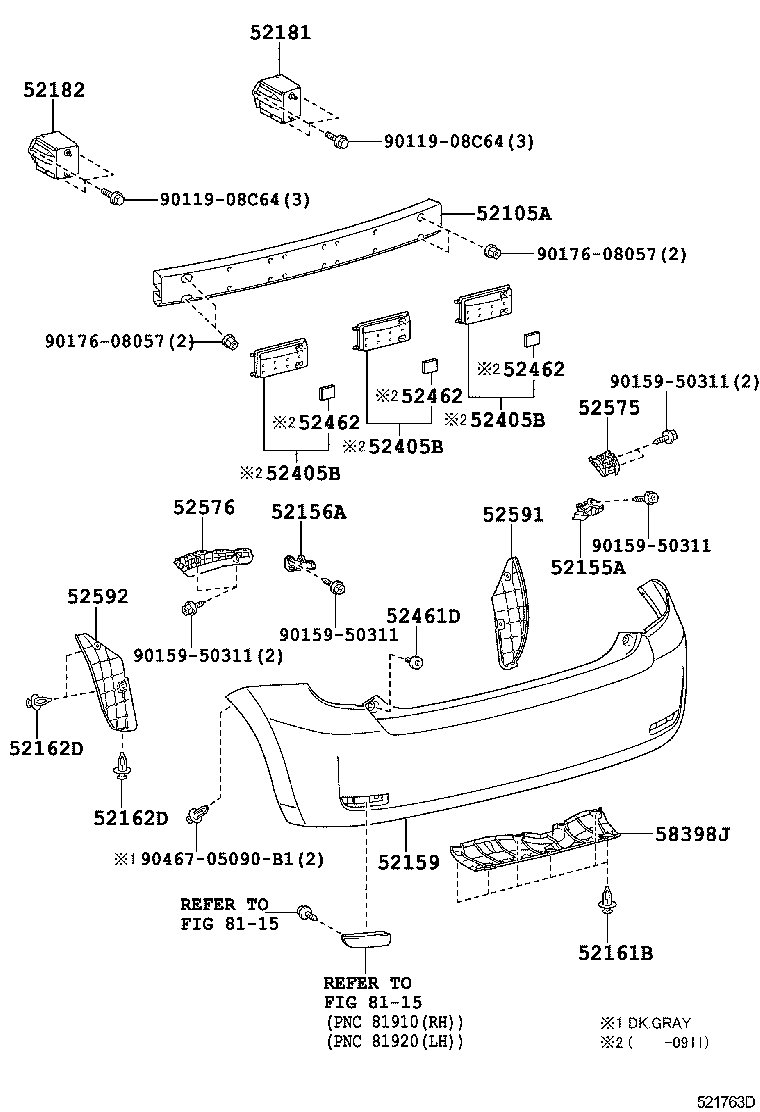 52181

52182

90119-08C64(3)

90119-08C64(3)

52105A

90176-08057(2)

90176-08057(2)

※2 52462

※2 52462

※2 52462

※2 52405B

※2 52405B

※2 52405B

90159-50311(2)

52575

52576

52156A

52591

90159-50311

52155A

52592

90159-50311(2)

90159-50311

52461D

52162D

52162D

※1 90467-05090-B1(2)

52159

58398J

REFER TO
FIG 81-15

52161B

REFER TO
FIG 81-15
(PNC 81910(RH))
(PNC 81920(LH))

※1 DK.GRAY
※2 (     -0911)

521763D