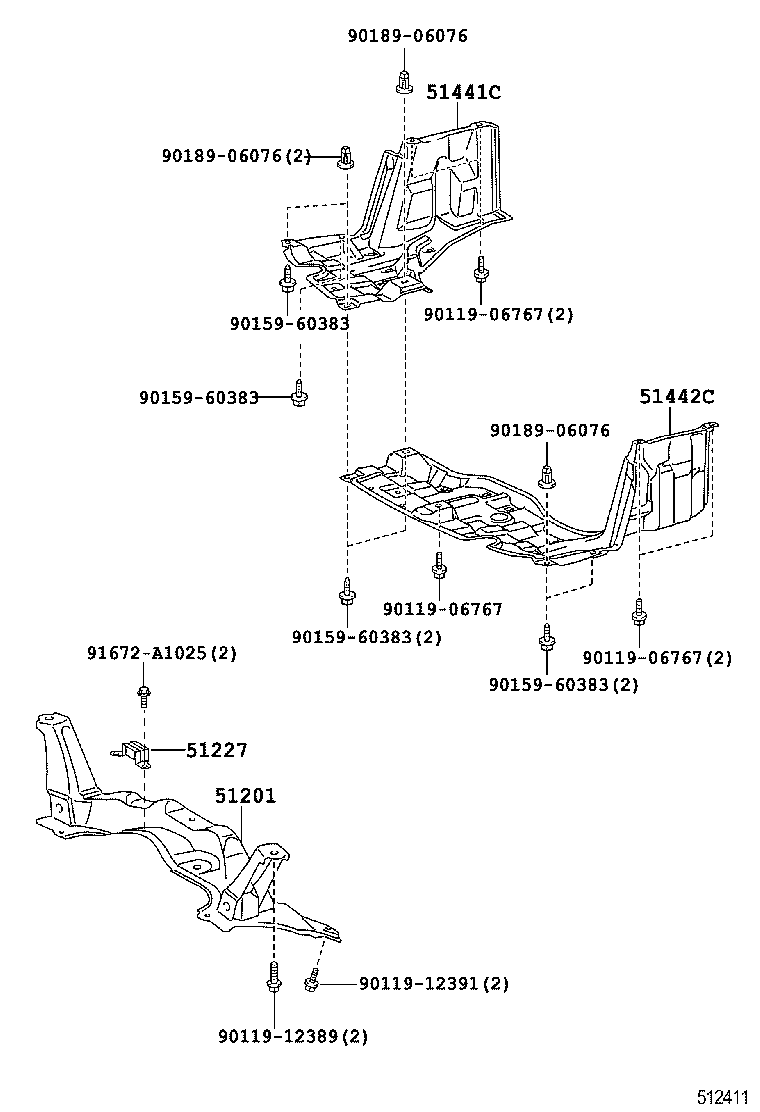 90189-06076
51441C
90189-06076(2)
90159-60383
90119-06767(2)
90159-60383
51442C
90189-06076
90119-06767
90159-60383(2)
90119-06767(2)
90159-60383(2)
91672-A1025(2)
51227
51201
90119-12391(2)
90119-12389(2)
512411