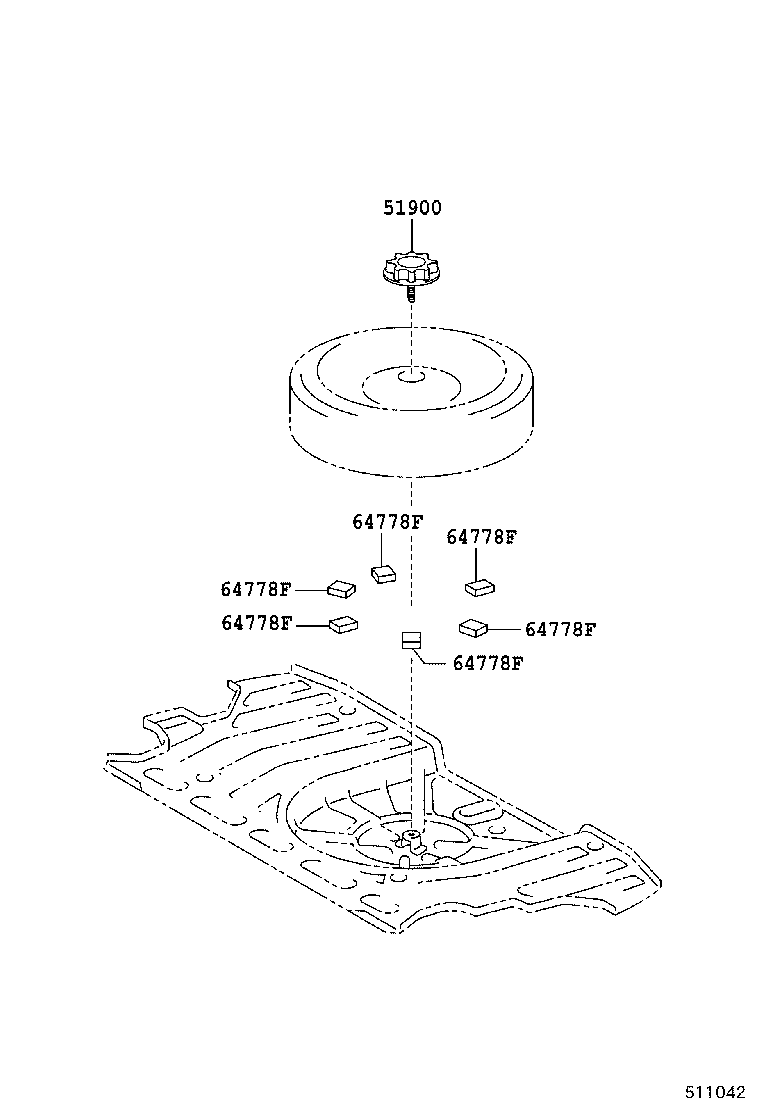 51900

64778F

64778F

64778F

64778F

64778F

64778F

511042