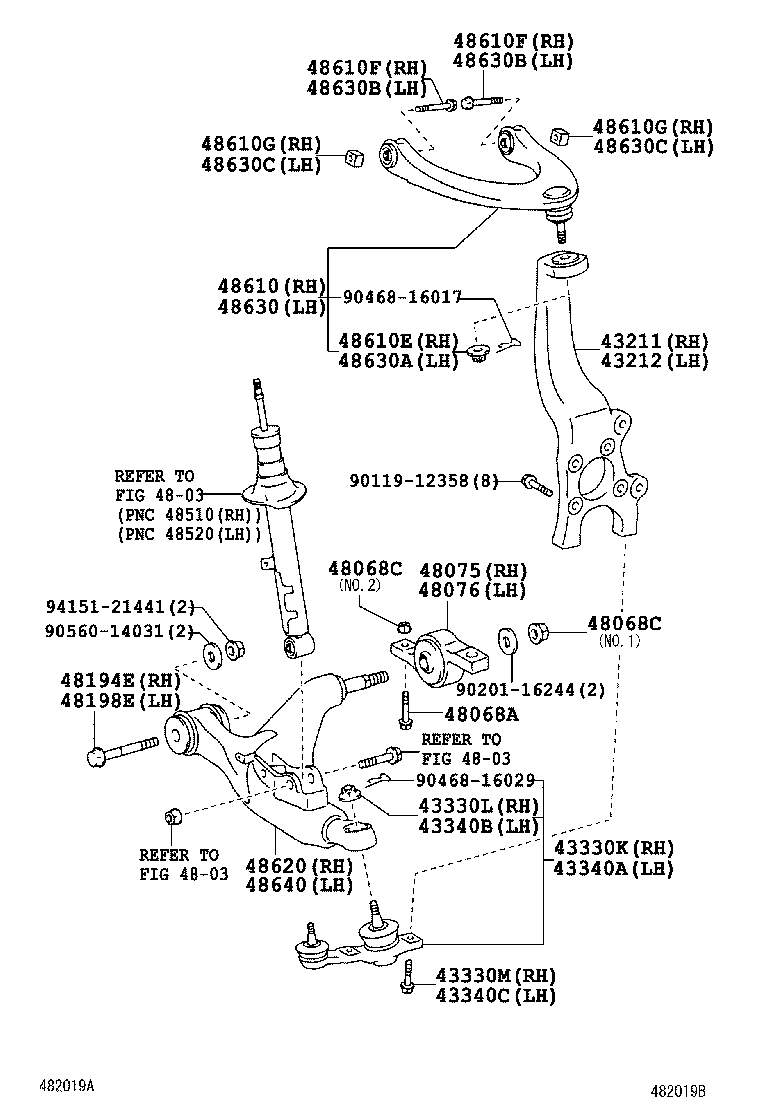 48610F(RH)
48630B(LH)

48610F(RH)
48630B(LH)

48610G(RH)
48630C(LH)

48610G(RH)
48630C(LH)

48610(RH)
48630(LH)

90468-16017

48610E(RH)
48630A(LH)

43211(RH)
43212(LH)

REFER TO
FIG 48-03
(PNC 48510(RH))
(PNC 48520(LH))

90119-12358(8)

48068C
(NO.2)

48075(RH)
48076(LH)

94151-21441(2)
90560-14031(2)

48068C
(NO.1)

48194E(RH)
48198E(LH)

90201-16244(2)

48068A

REFER TO
FIG 48-03

90468-16029

43330L(RH)
43340B(LH)

REFER TO
FIG 48-03

48620(RH)
48640(LH)

43330K(RH)
43340A(LH)

43330M(RH)
43340C(LH)

482019A

482019B