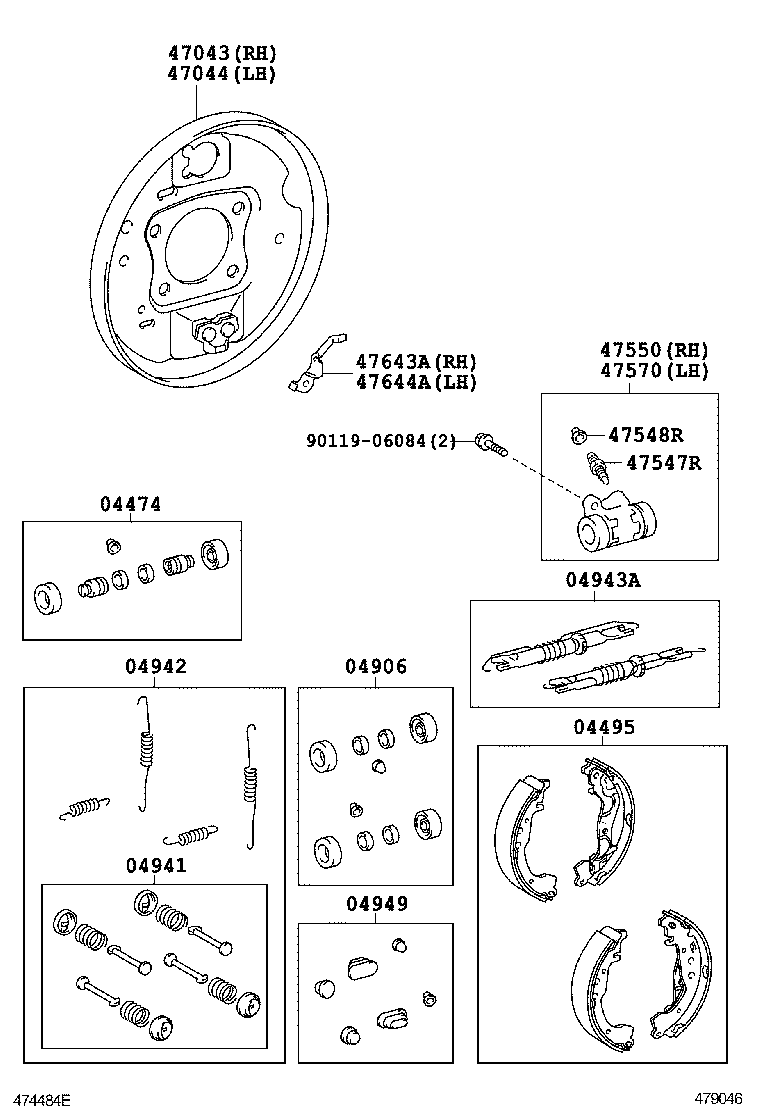 47043(RH)
47044(LH)

47643A(RH)
47644A(LH)

47550(RH)
47570(LH)

90119-06084(2)

47548R
47547R

04474

04943A

04942

04906

04495

04941

04949

474484E

479046