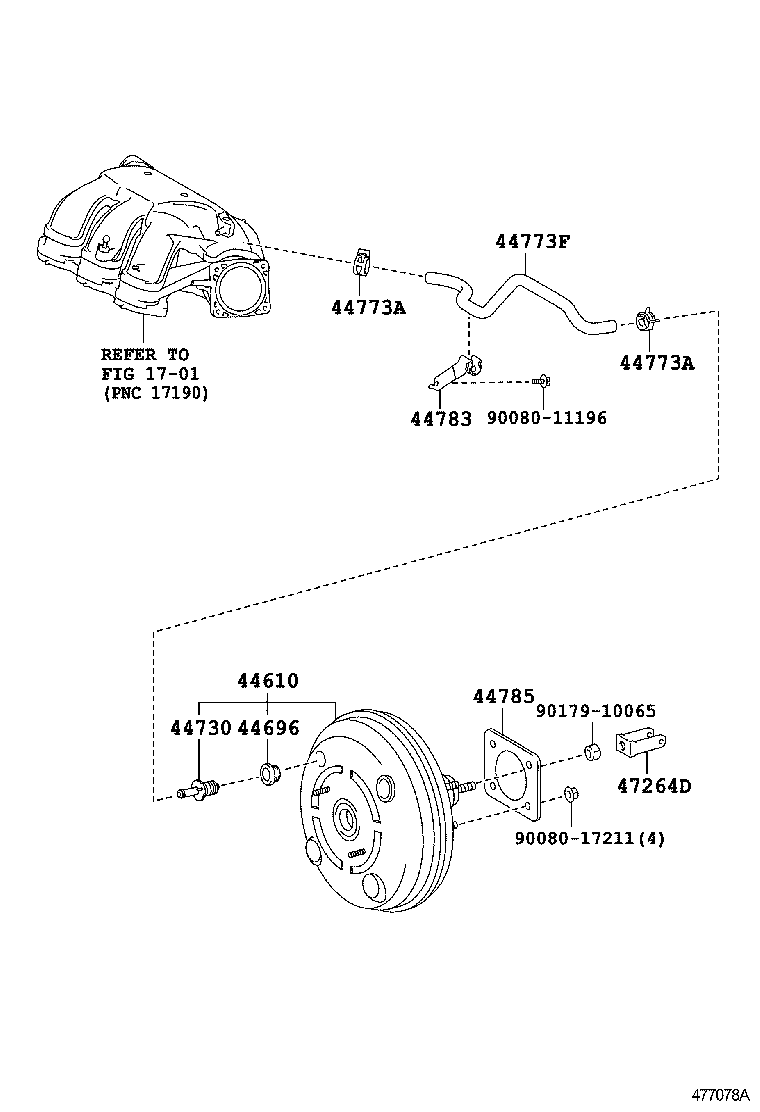 44773F

44773A

44773A

REFER TO
FIG 17-01
(PNC 17190)

44783

90080-11196

44610

44730

44696

44785

90179-10065

47264D

90080-17211(4)

477078A