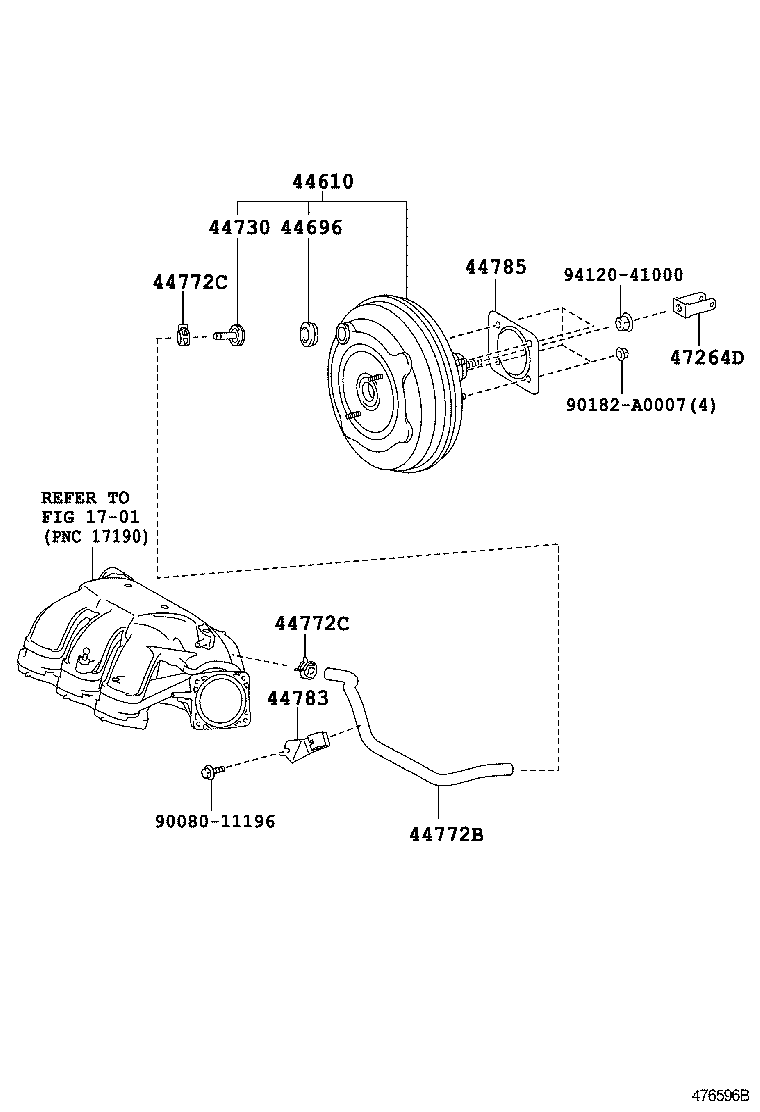 44610
44730 44696
44772C
44785
94120-41000
47264D
90182-A0007(4)
REFER TO
FIG 17-01
(PNC 17190)
44772C
44783
90080-11196
44772B
476596B