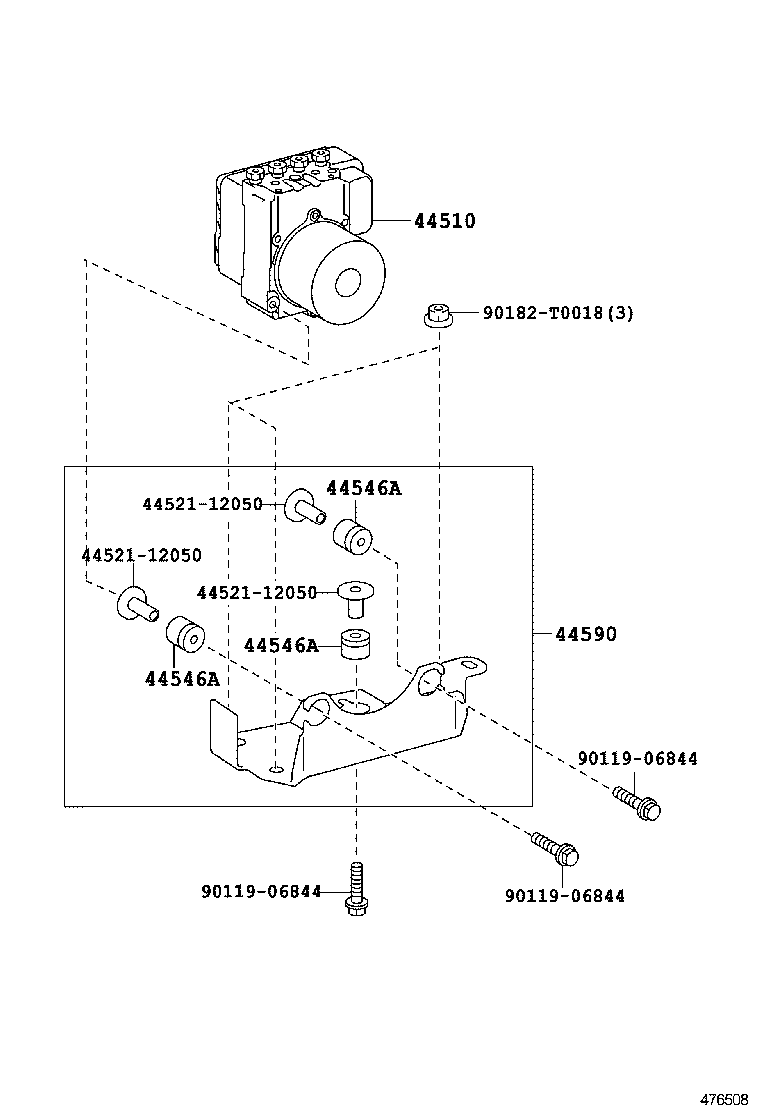 44510

90182-T0018(3)

44521-12050

44546A

44521-12050

44521-12050

44546A

44546A

44590

90119-06844

90119-06844

90119-06844

476508