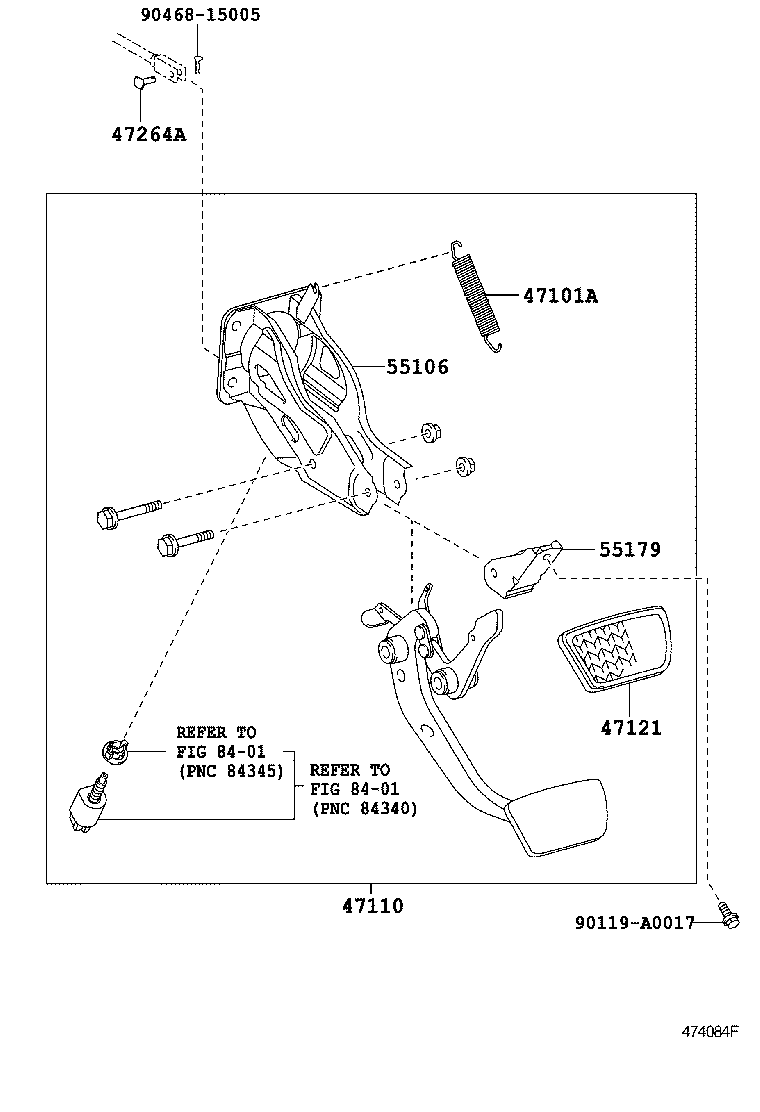 90468-15005

47264A

47101A

55106

55179

47121

REFER TO
FIG 84-01
(PNC 84345)

REFER TO
FIG 84-01
(PNC 84340)

47110

90119-A0017

474084F