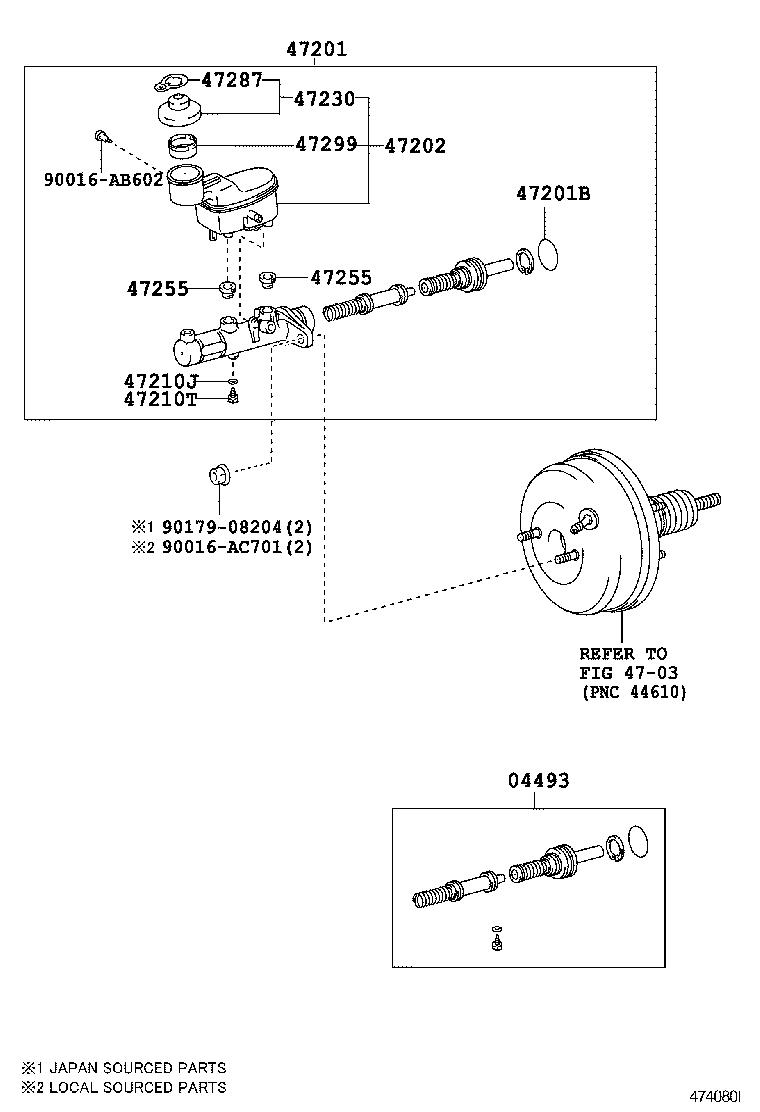 47201

47287

47230

47299

47202

90016-AB602

47201B

47255

47255

47210J

47210T

※1 90179-08204(2)
※2 90016-AC701(2)

REFER TO
FIG 47-03
(PNC 44610)

04493

※1 JAPAN SOURCED PARTS
※2 LOCAL SOURCED PARTS

474080I