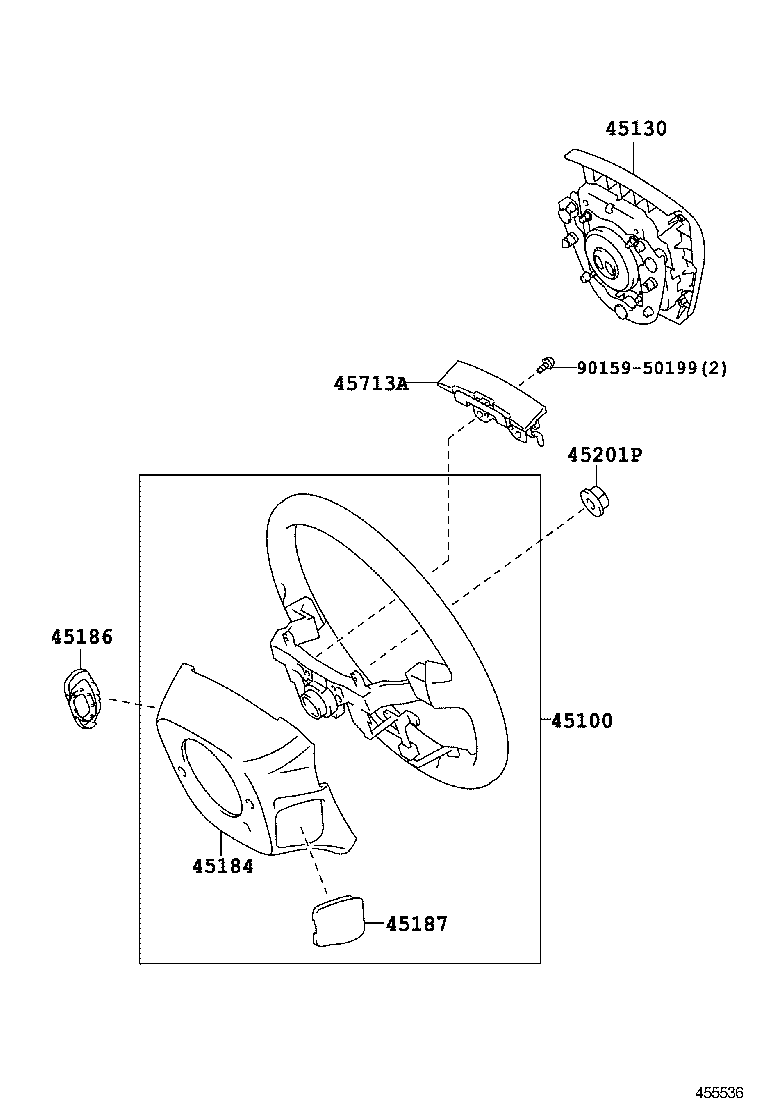 45130

45713A

90159-50199(2)

45201P

45186

45100

45184

45187

455536