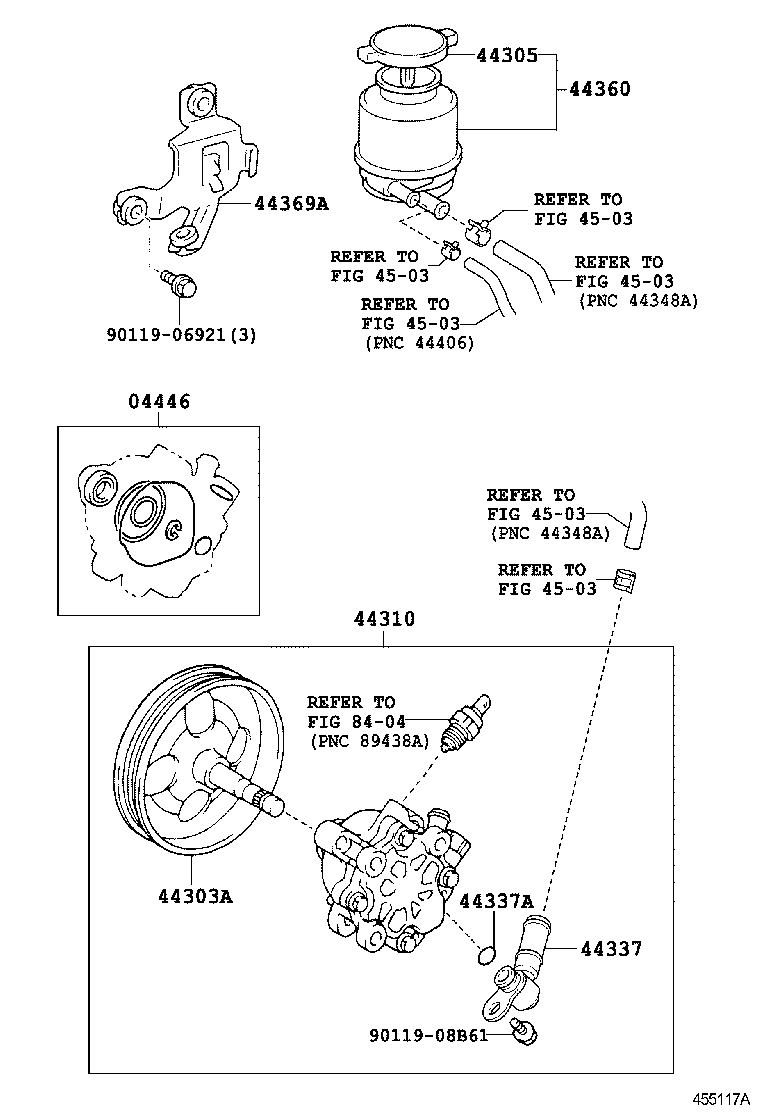 44305
44360
44369A
REFER TO
FIG 45-03
REFER TO
FIG 45-03
REFER TO
FIG 45-03
(PNC 44348A)
REFER TO
FIG 45-03
(PNC 44406)
90119-06921(3)
04446
REFER TO
FIG 45-03
(PNC 44348A)
REFER TO
FIG 45-03
44310
REFER TO
FIG 84-04
(PNC 89438A)
44303A
44337A
44337
90119-08B61
455117A