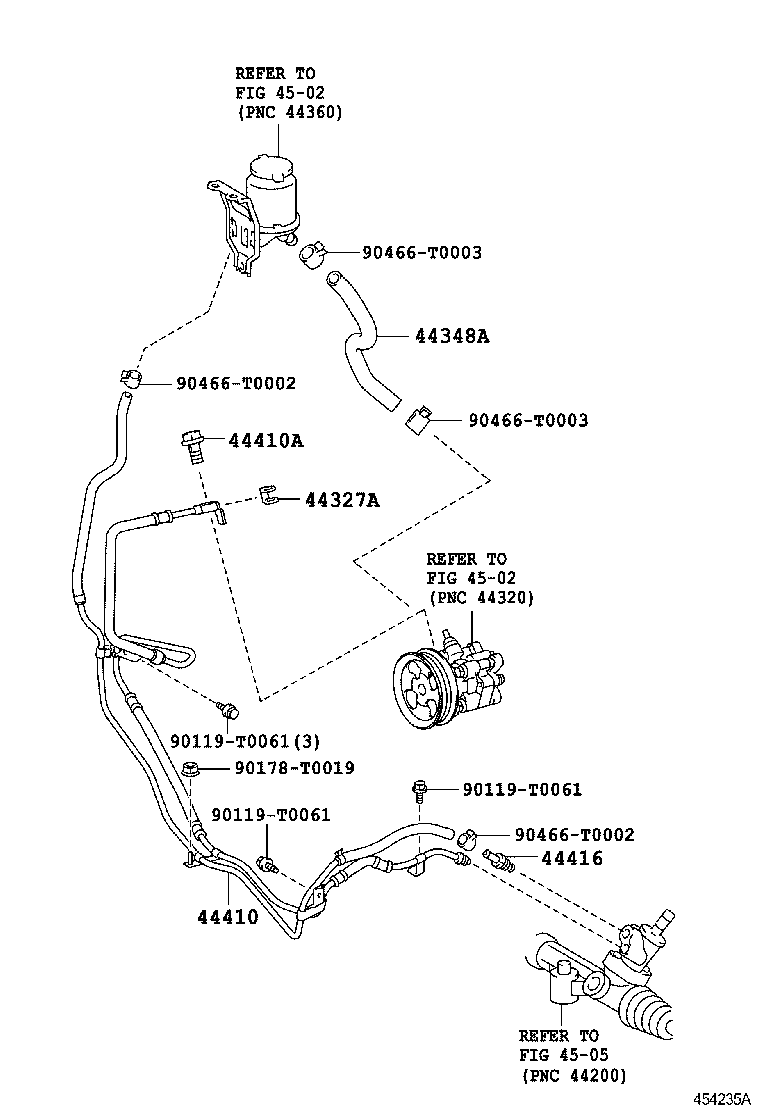 REFER TO
FIG 45-02
(PNC 44360)

90466-T0003

44348A

90466-T0002

90466-T0003

44410A

44327A

REFER TO
FIG 45-02
(PNC 44320)

90119-T0061(3)

90178-T0019

90119-T0061

90119-T0061

90466-T0002

44416

44410

REFER TO
FIG 45-05
(PNC 44200)

454235A