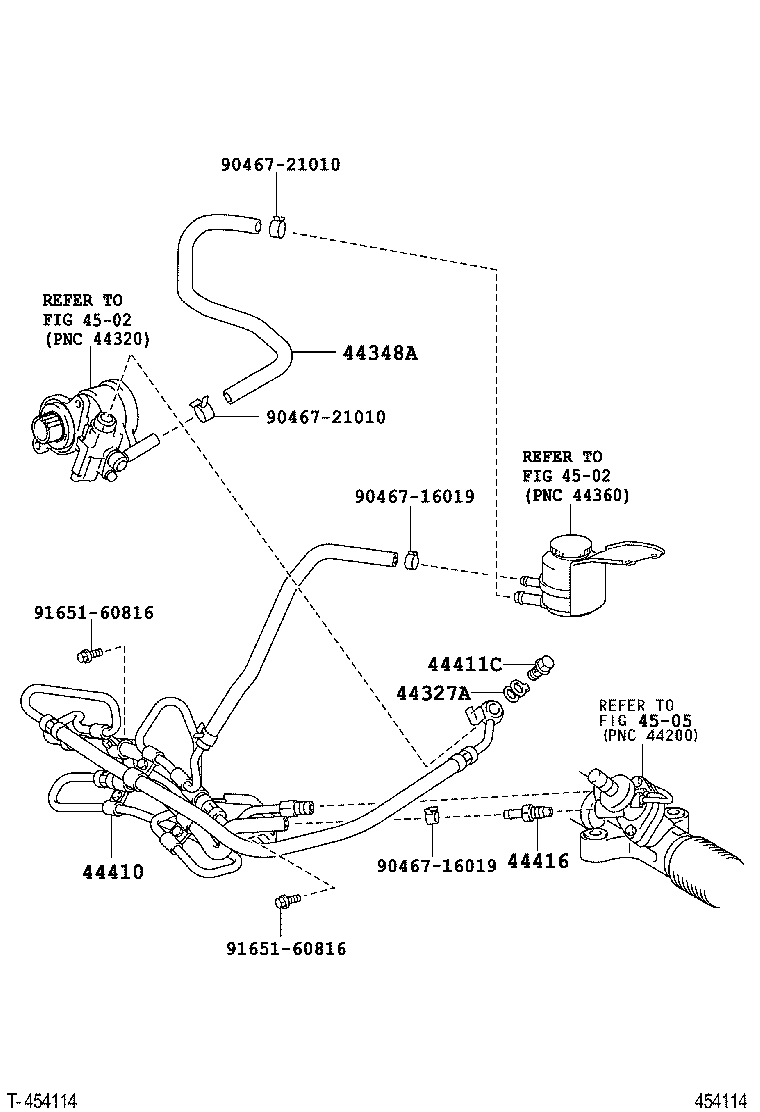 90467-21010

REFER TO
FIG 45-02
(PNC 44320)

44348A

90467-21010

REFER TO
FIG 45-02
(PNC 44360)

90467-16019

91651-60816

44411C

44327A

REFER TO
FIG 45-05
(PNC 44200)

44410

90467-16019

44416

91651-60816

T-454114

454114