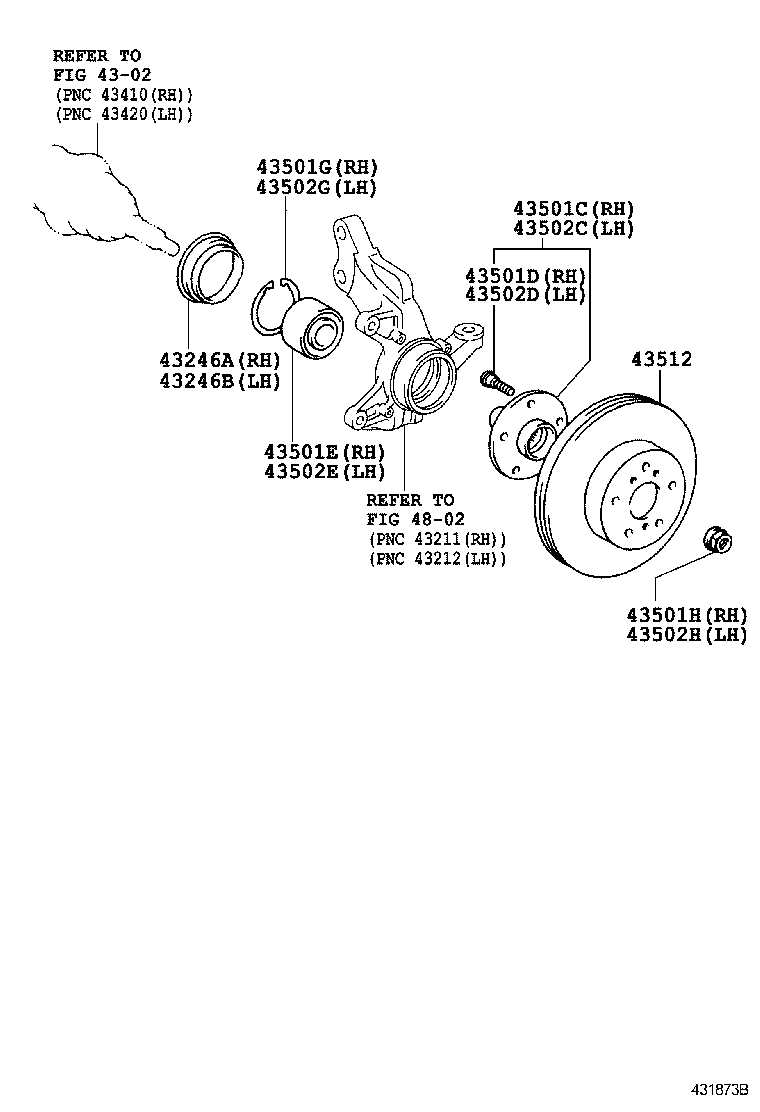 REFER TO
FIG 43-02
(PNC 43410(RH))
(PNC 43420(LH))

43501G(RH)
43502G(LH)

43501C(RH)
43502C(LH)

43501D(RH)
43502D(LH)

43246A(RH)
43246B(LH)

43512

43501E(RH)
43502E(LH)

REFER TO
FIG 48-02
(PNC 43211(RH))
(PNC 43212(LH))

43501H(RH)
43502H(LH)

431873B