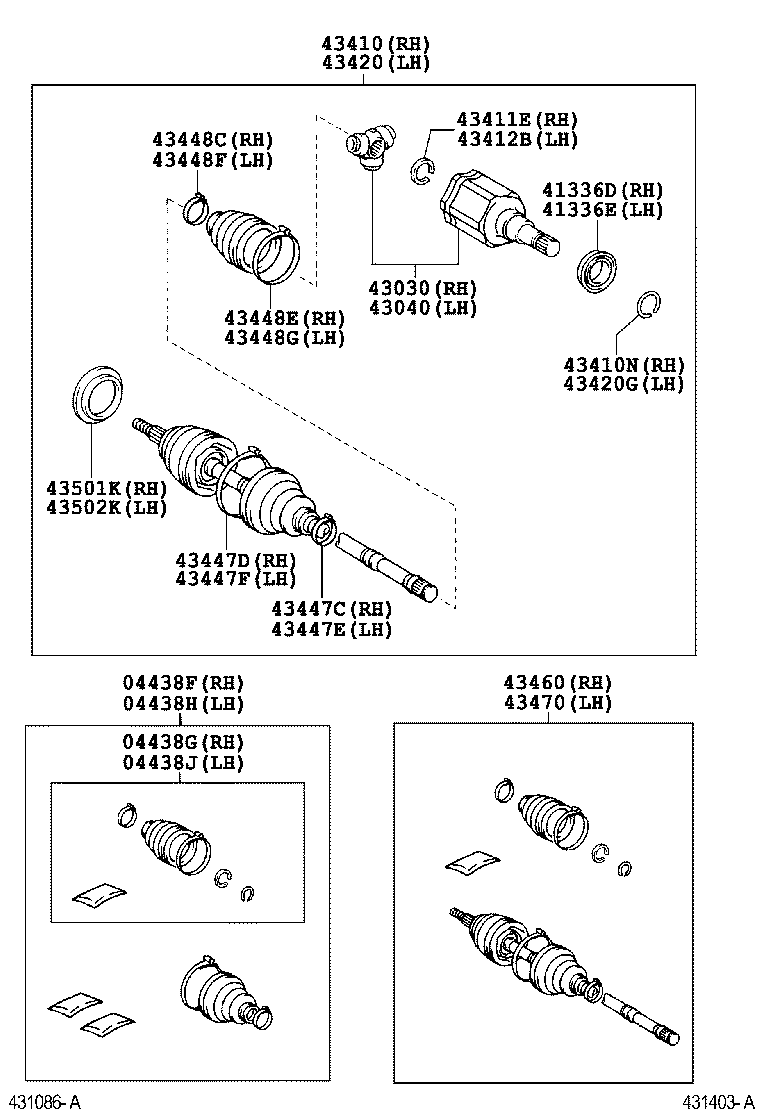 43410(RH)
43420(LH)

43448C(RH)
43448F(LH)

43411E(RH)
43412B(LH)

41336D(RH)
41336E(LH)

43030(RH)
43040(LH)

43448E(RH)
43448G(LH)

43410N(RH)
43420G(LH)

43501K(RH)
43502K(LH)

43447D(RH)
43447F(LH)

43447C(RH)
43447E(LH)

04438F(RH)
04438H(LH)

04438G(RH)
04438J(LH)

43460(RH)
43470(LH)

431086-A

431403-A