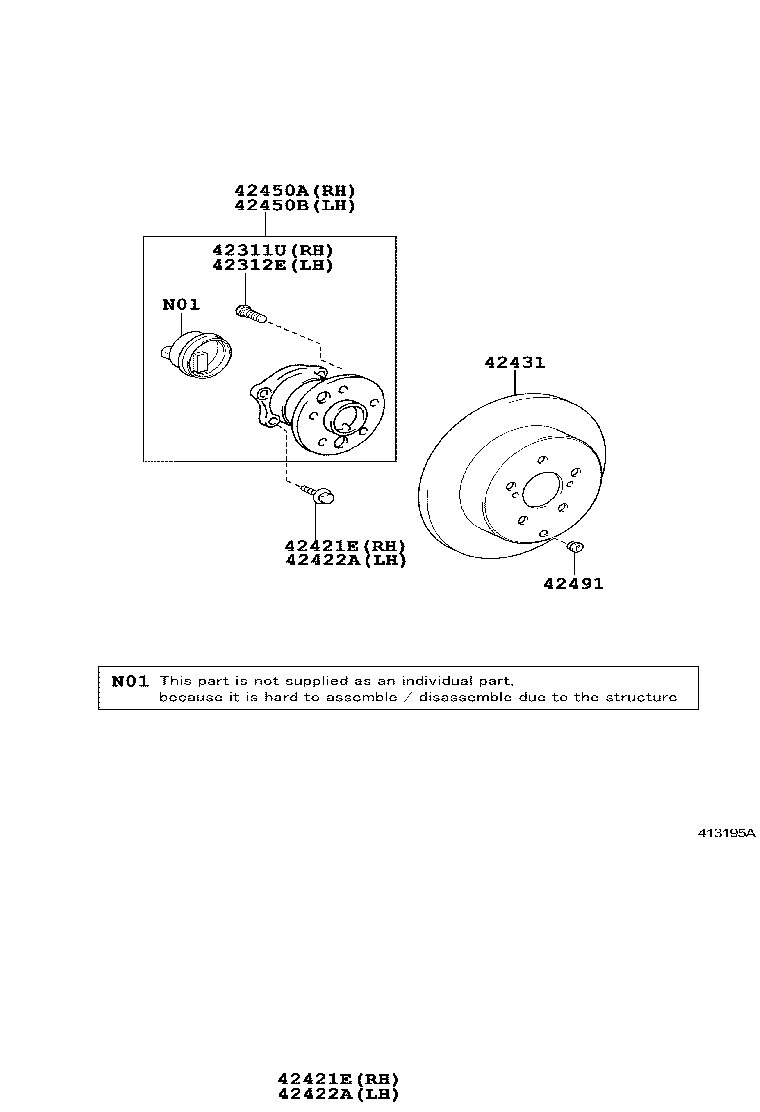 42450A(RH)
42450B(LH)

42311U(RH)
42312E(LH)

N01

42431

42421E(RH)
42422A(LH)

42491

N01 This part is not supplied as an individual part, because it is hard to assemble / disassemble due to the structure

413195A

42421E(RH)
42422A(LH)