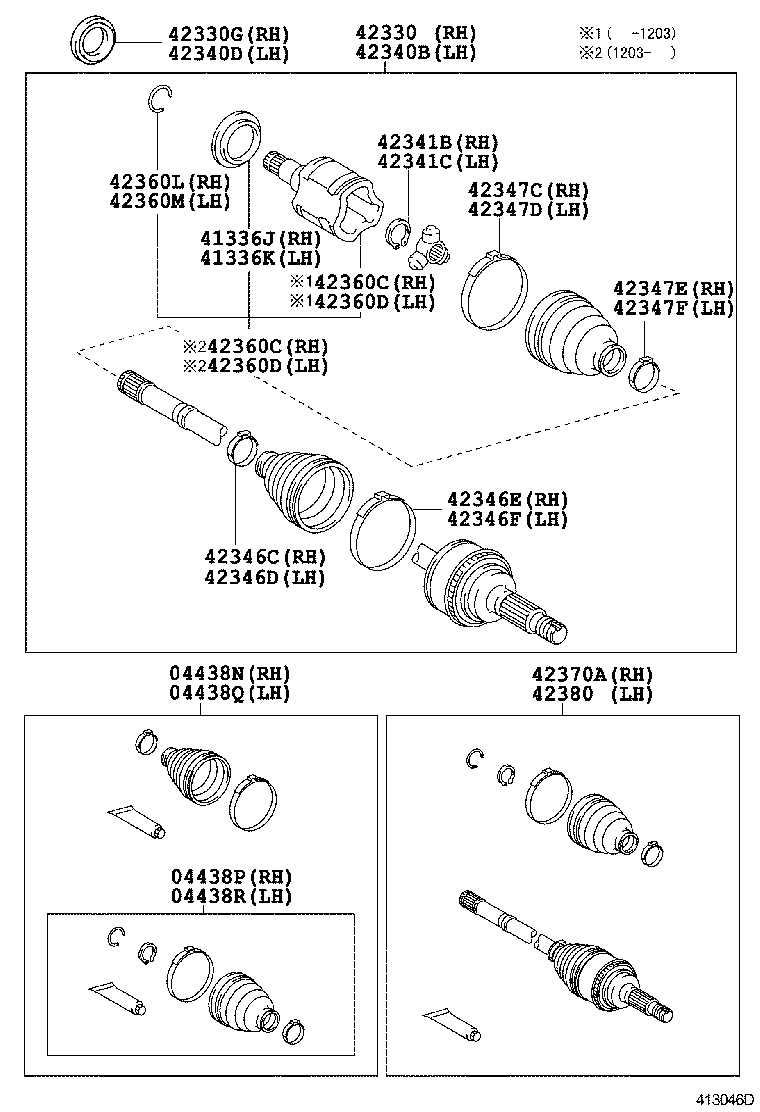 42330G(RH)
42340D(LH)

42330 (RH)
42340B(LH)

※1 ( -1203)
※2 (1203- )

42360L(RH)
42360M(LH)

42341B(RH)
42341C(LH)

42347C(RH)
42347D(LH)

41336J(RH)
41336K(LH)

※142360C(RH)
※142360D(LH)

42347E(RH)
42347F(LH)

※242360C(RH)
※242360D(LH)

42346E(RH)
42346F(LH)

42346C(RH)
42346D(LH)

04438N(RH)
04438Q(LH)

42370A(RH)
42380 (LH)

04438P(RH)
04438R(LH)

413046D